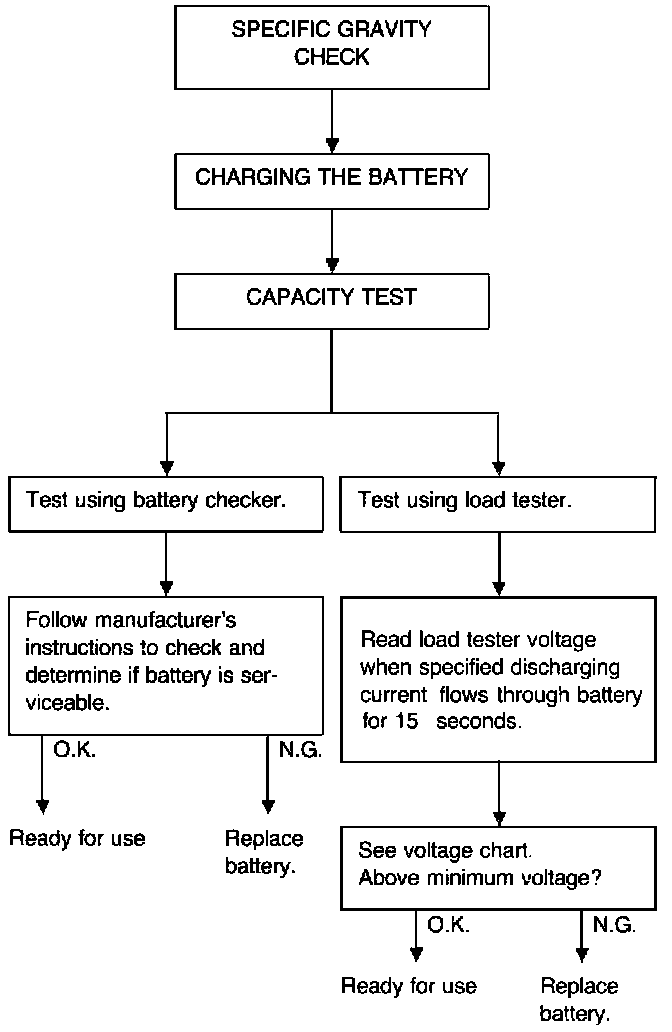 SPECIFIC GRAVITY CHECK

CHARGING THE BATTERY

CAPACITY TEST

Test using battery checker.

Follow manufacturer's instructions to check and determine if battery is serviceable.

O.K.

N.G.

Ready for use

Replace battery.

Test using load tester.

Read load tester voltage when specified discharging current flows through battery for 15 seconds.

See voltage chart. Above minimum voltage?

O.K.

N.G.

Ready for use

Replace battery.