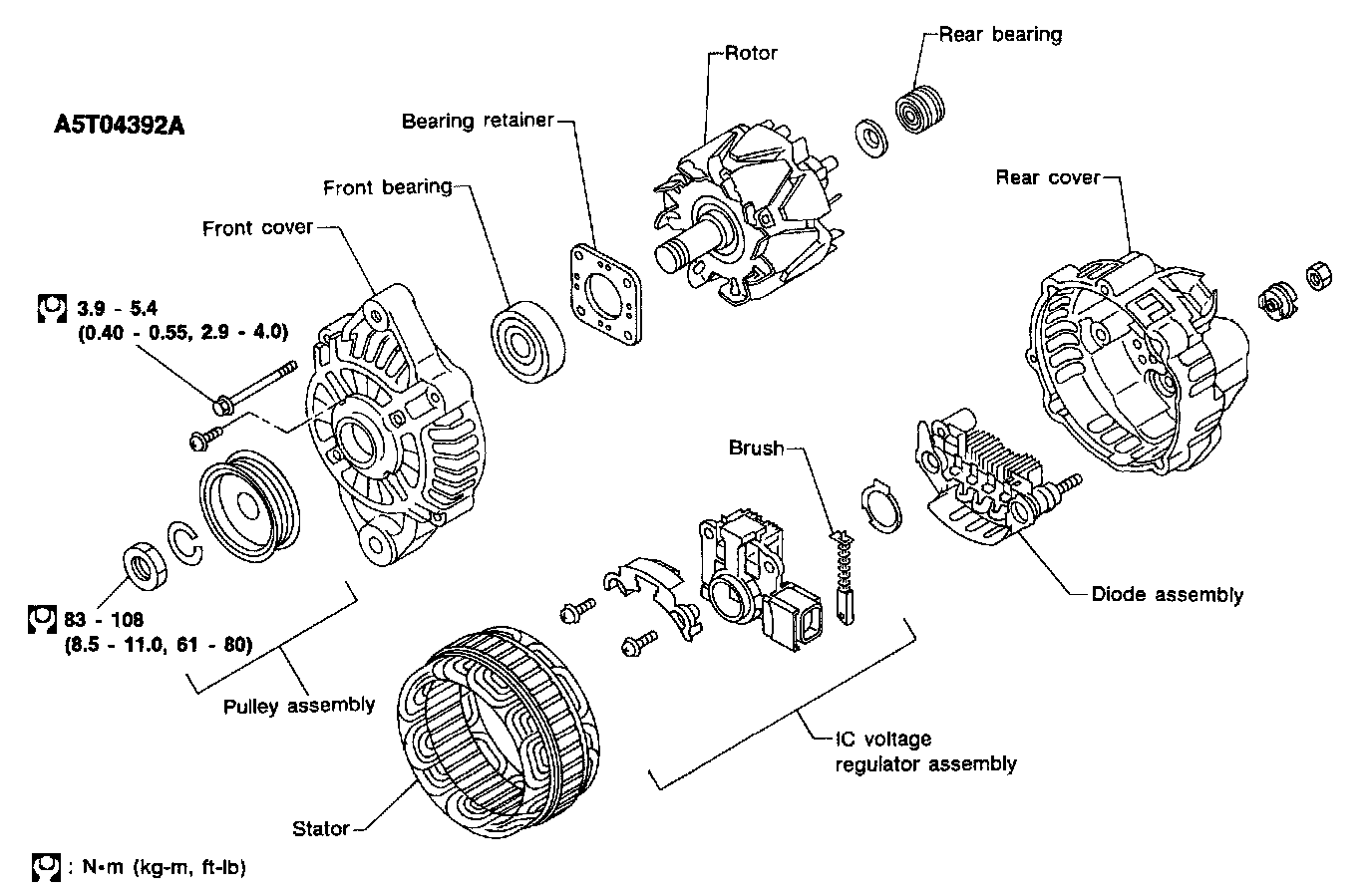 A5T04392A

Rotor

Rear bearing

Bearing retainer

Front bearing

Rear cover

Front cover

3.9 - 5.4
(0.40 - 0.55, 2.9 - 4.0)

Brush

Diode assembly

83 - 108
(8.5 - 11.0, 61 - 80)

Pulley assembly

IC voltage
regulator assembly

Stator

: N•m (kg-m, ft-lb)