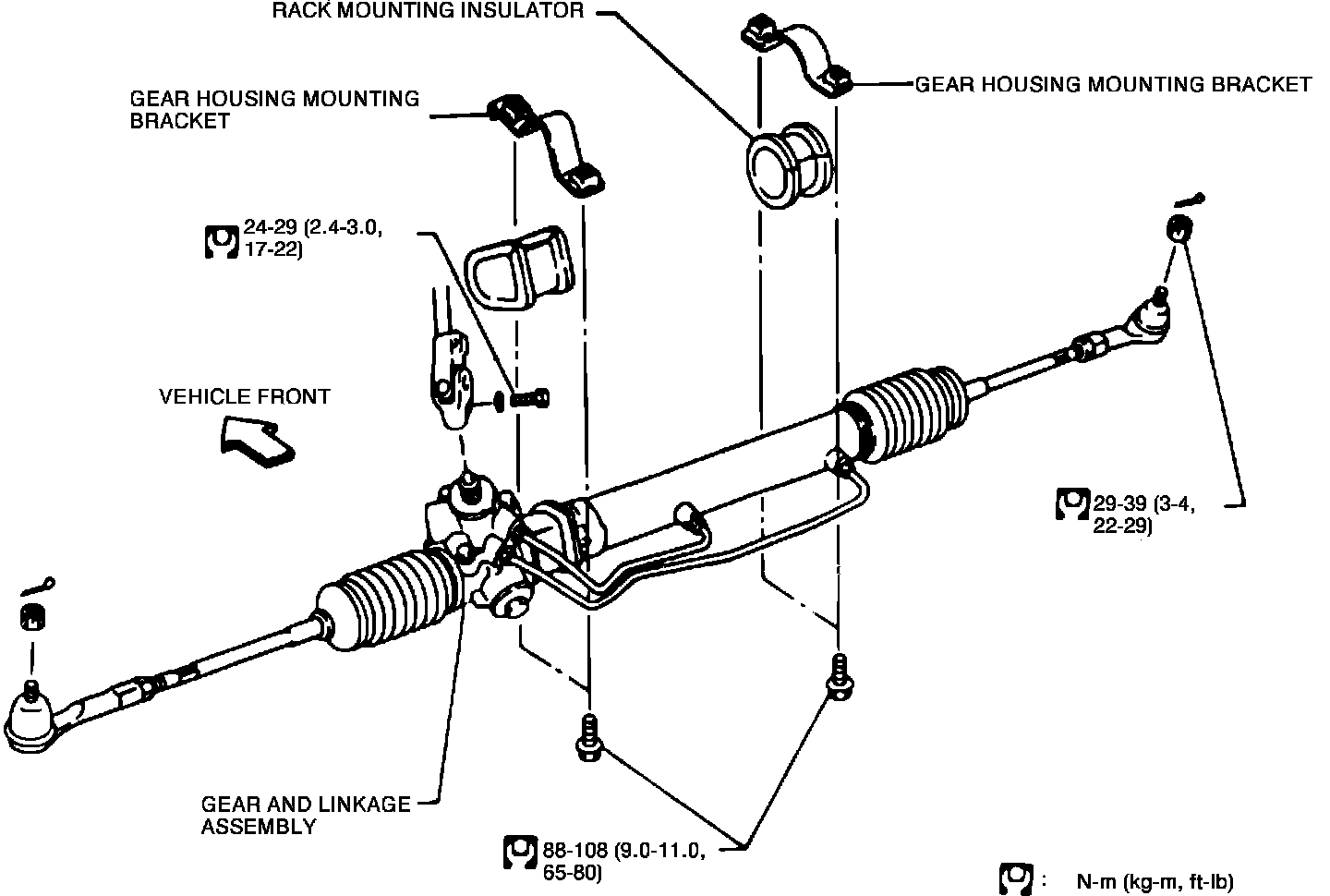 RACK MOUNTING INSULATOR

GEAR HOUSING MOUNTING BRACKET

GEAR HOUSING MOUNTING BRACKET

24-29 (2.4-3.0, 17-22)

VEHICLE FRONT

29-39 (3-4, 22-29)

GEAR AND LINKAGE ASSEMBLY

88-108 (9.0-11.0, 65-80)

: N-m (kg-m, ft-lb)