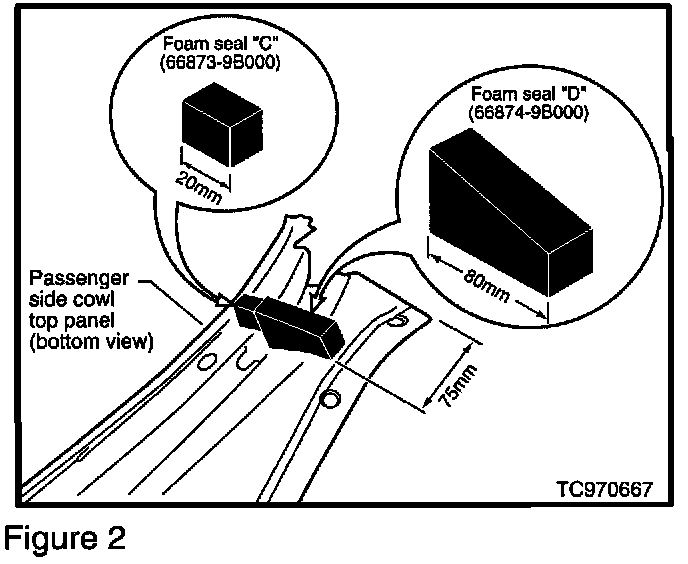 Foam seal "C"
(66873-9B000)

20mm

Foam seal "D"
(66874-9B000)

80mm

Passenger side cowl top panel (bottom view)

75mm

TC970667

Figure 2