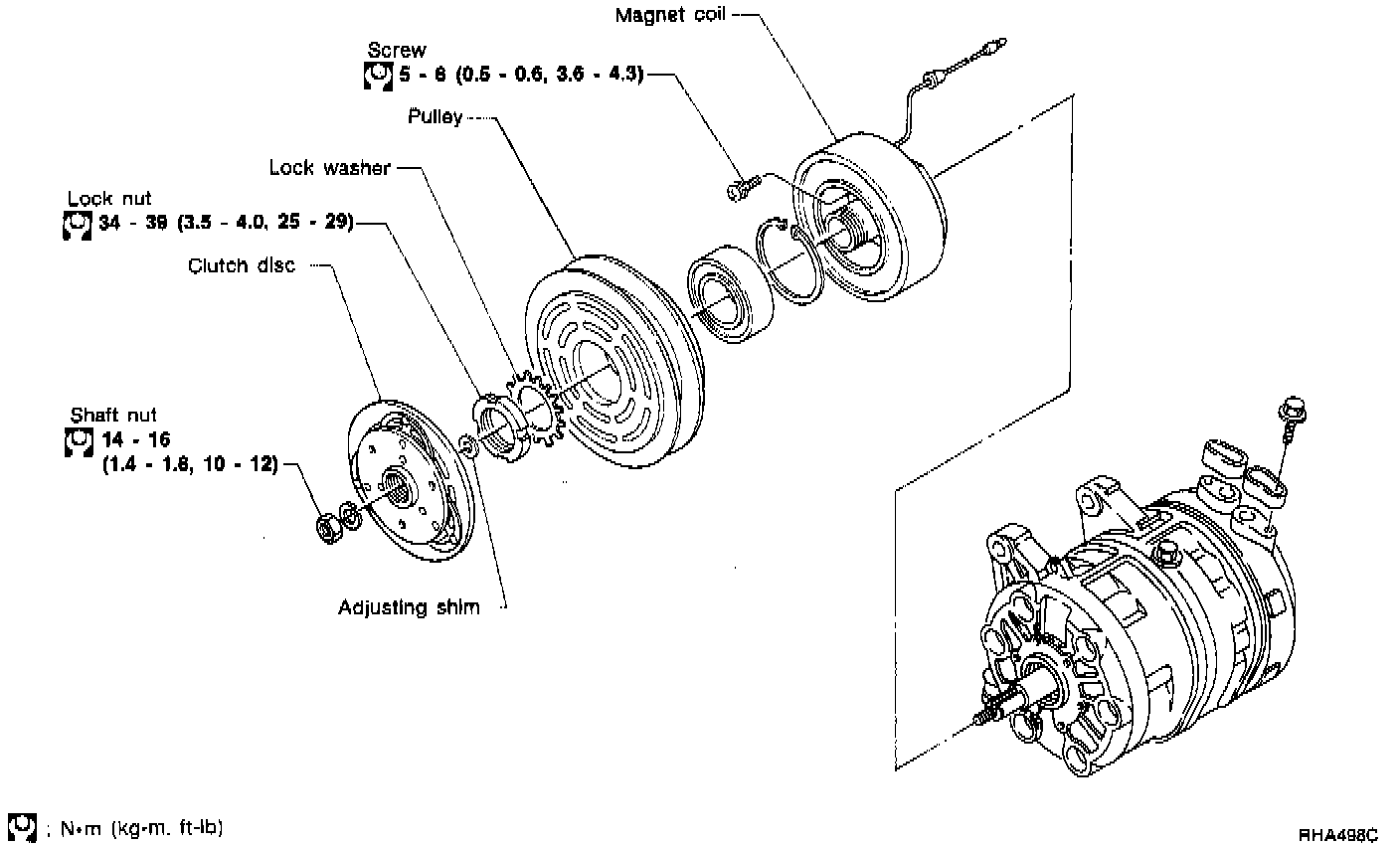 Magnet coil

Screw
5 - 6 (0.5 - 0.6, 3.6 - 4.3)

Pulley

Lock washer

Lock nut
34 - 39 (3.5 - 4.0, 25 - 29)

Clutch disc

Shaft nut
14 - 16
(1.4 - 1.6, 10 - 12)

Adjusting shim

: N•m (kg-m, ft-lb)

RHA498C