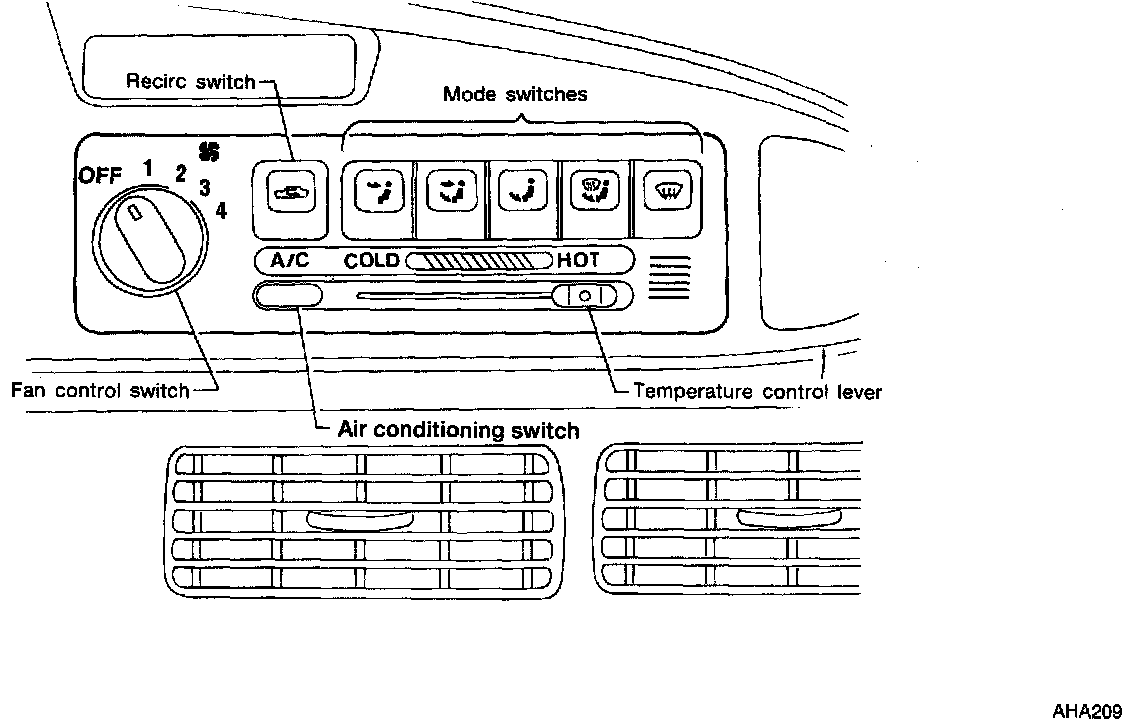 Recirc switch

Mode switches

OFF 1 2 3 4

A/C COLD HOT

Fan control switch

Temperature control lever

Air conditioning switch

AHA209