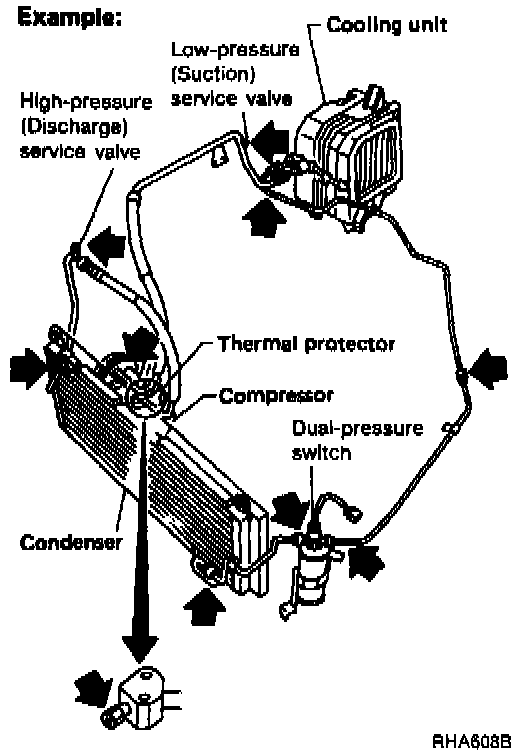 Example:

Cooling unit

Low-pressure (Suction) service valve

High-pressure (Discharge) service valve

Thermal protector

Compressor

Dual-pressure switch

Condenser

RHA608B