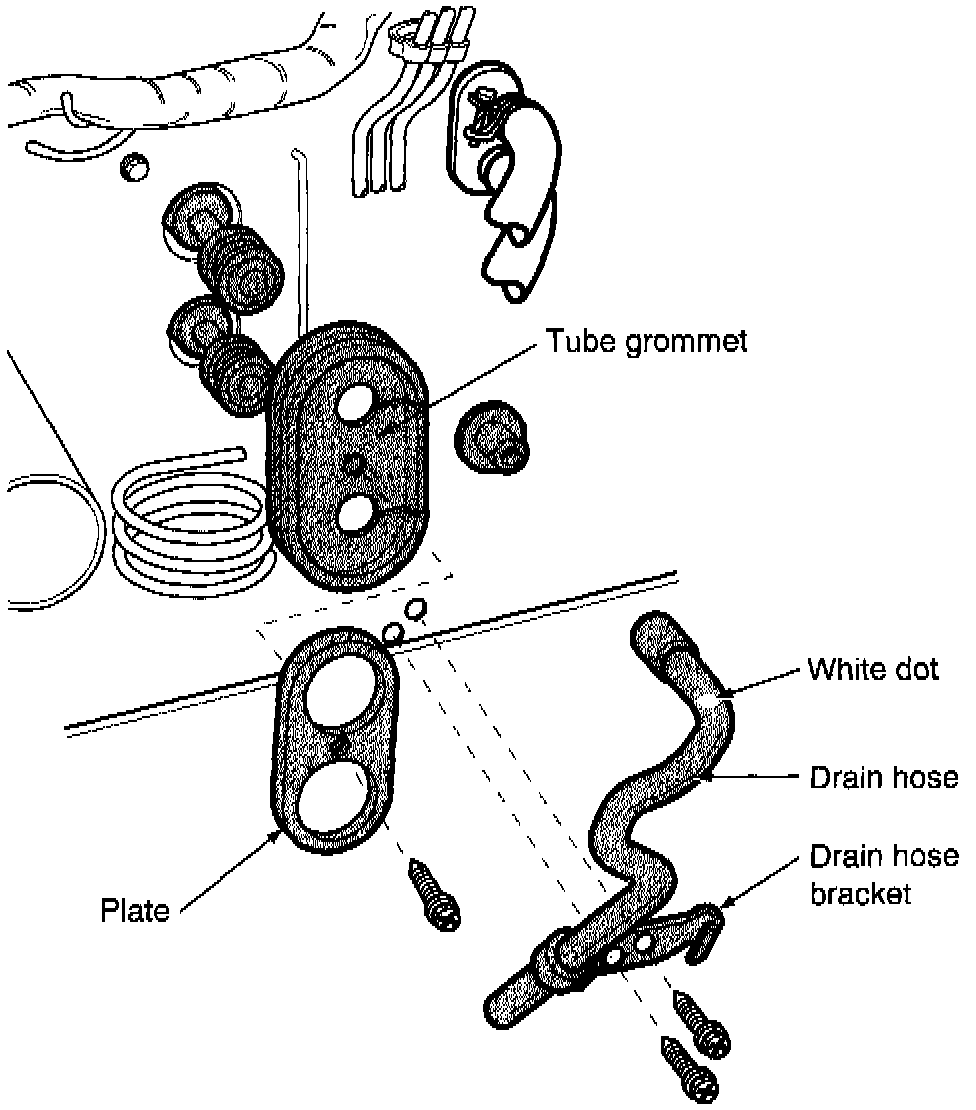 Tube grommet

White dot

Drain hose

Drain hose bracket

Plate