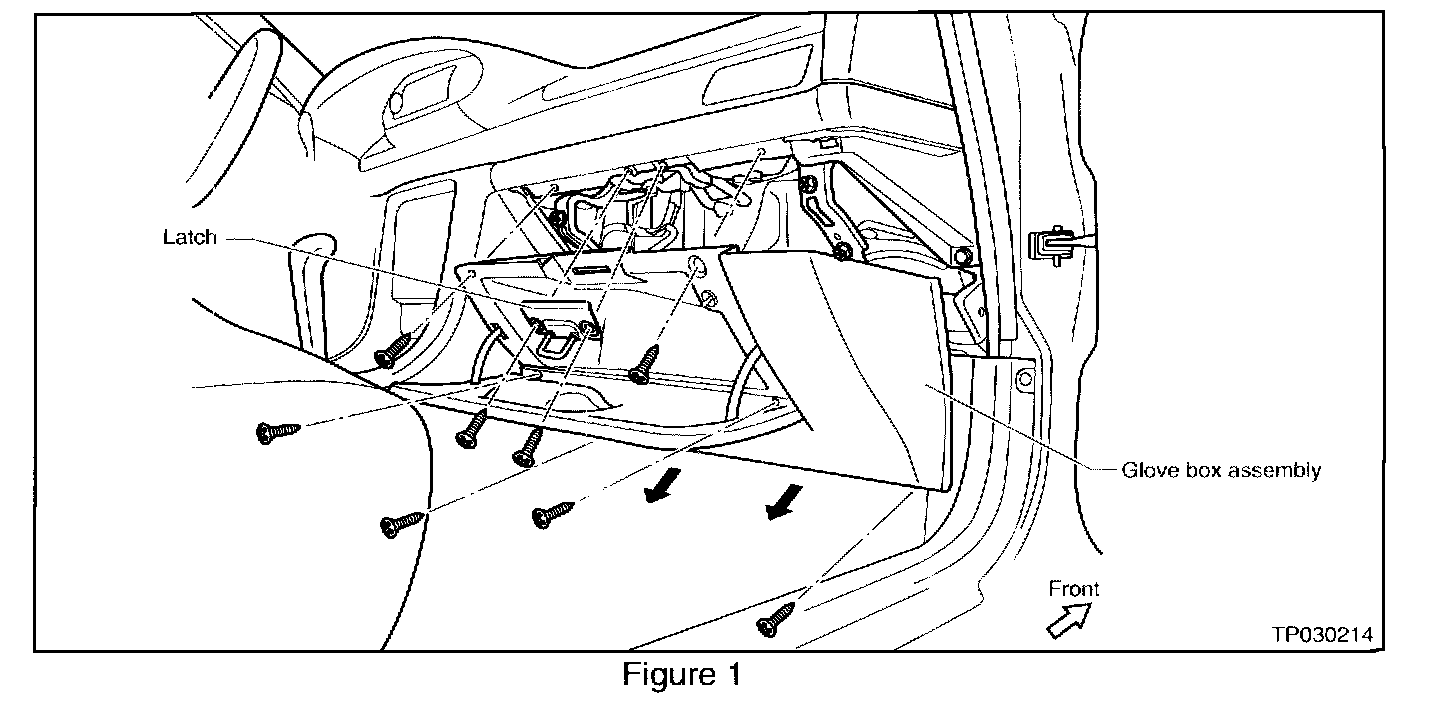 Latch

Glove box assembly

Front

TP030214

Figure 1