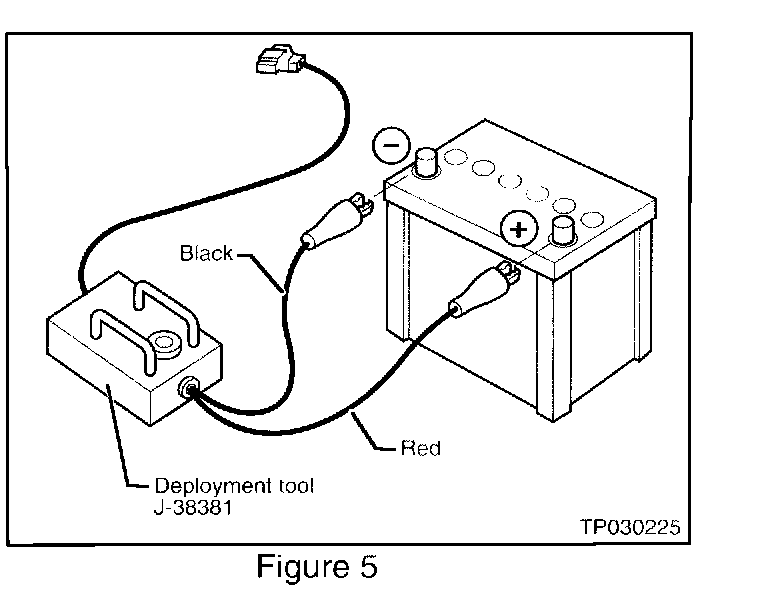 −
+
Black
Red
Deployment tool
J-38381
TP030225

Figure 5