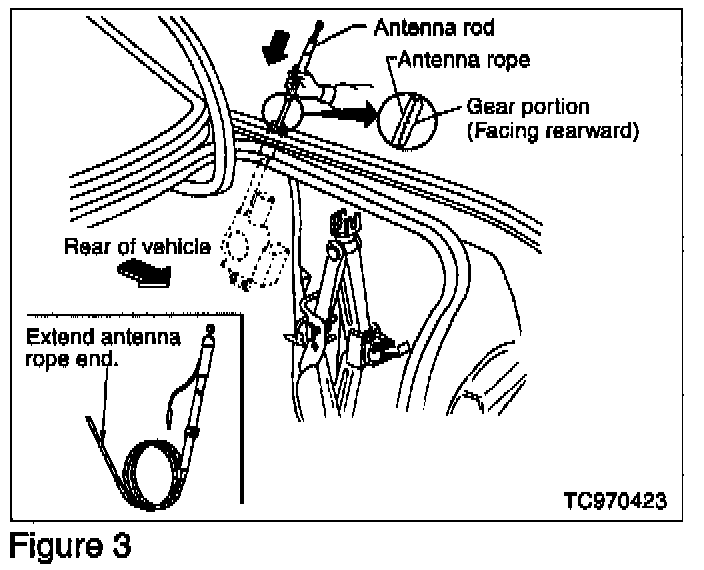 Antenna rod
Antenna rope
Gear portion (Facing rearward)
Rear of vehicle
Extend antenna rope end.
TC970423
Figure 3