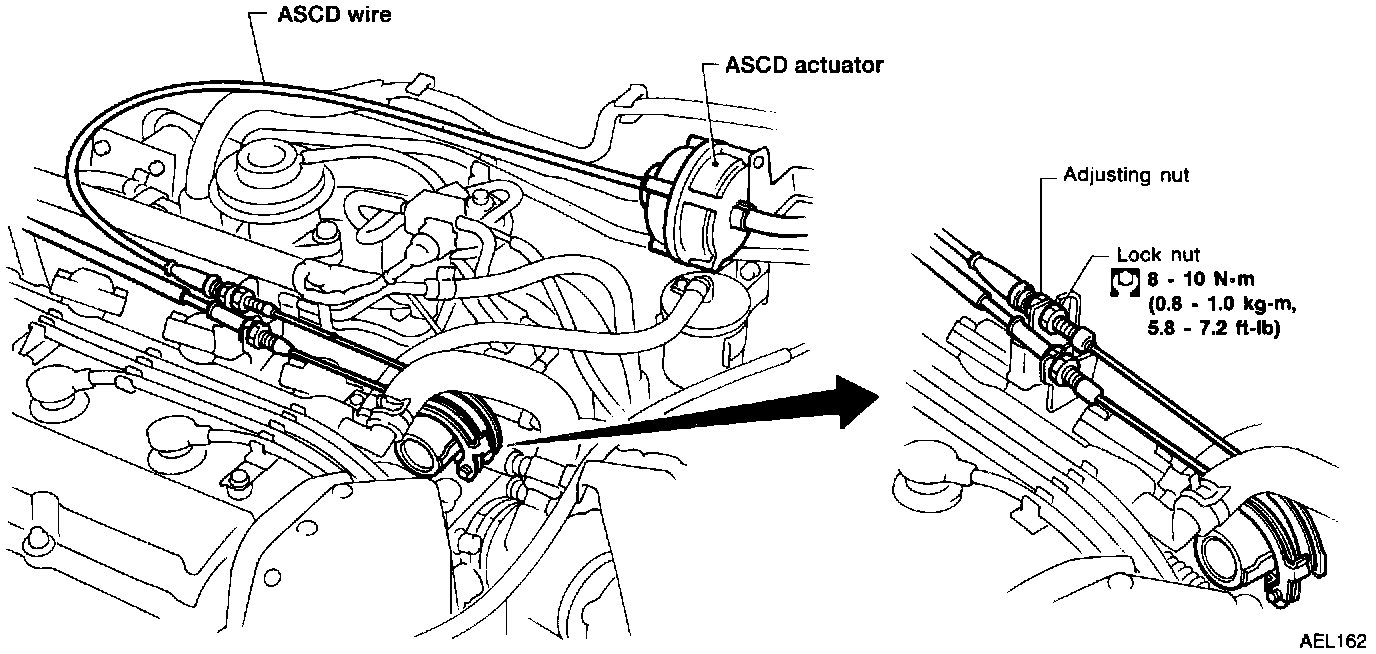 ASCD wire

ASCD actuator

Adjusting nut

Lock nut

8 - 10 N·m (0.8 - 1.0 kg-m, 5.8 - 7.2 ft-lb)

AEL162