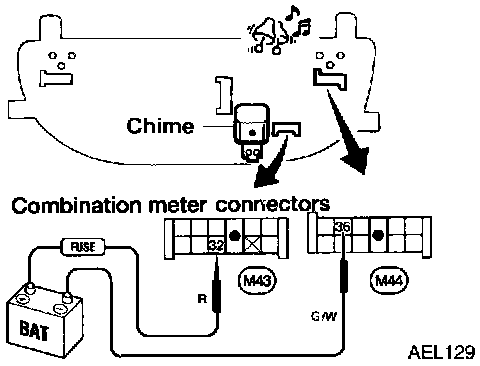 Chime

Combination meter connectors

FUSE

32

36

M43

M44

R

G/W

BAT

AEL129