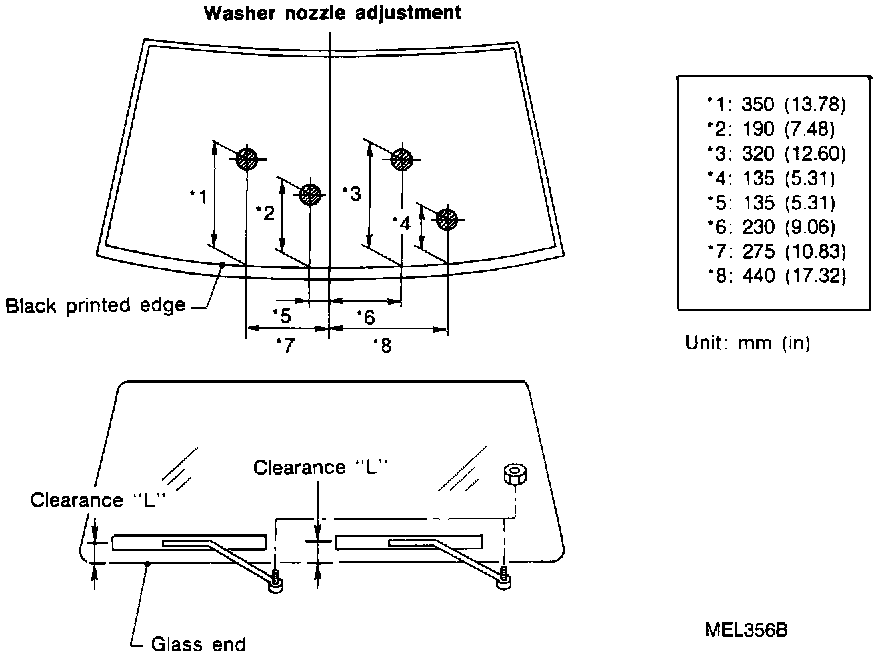 Washer nozzle adjustment

*1

*2

*3

*4

Black printed edge

*5

*6

*7

*8

*1: 350 (13.78)
*2: 190 (7.48)
*3: 320 (12.60)
*4: 135 (5.31)
*5: 135 (5.31)
*6: 230 (9.06)
*7: 275 (10.83)
*8: 440 (17.32)

Unit: mm (in)

Clearance "L"

Clearance "L"

Glass end

MEL356B