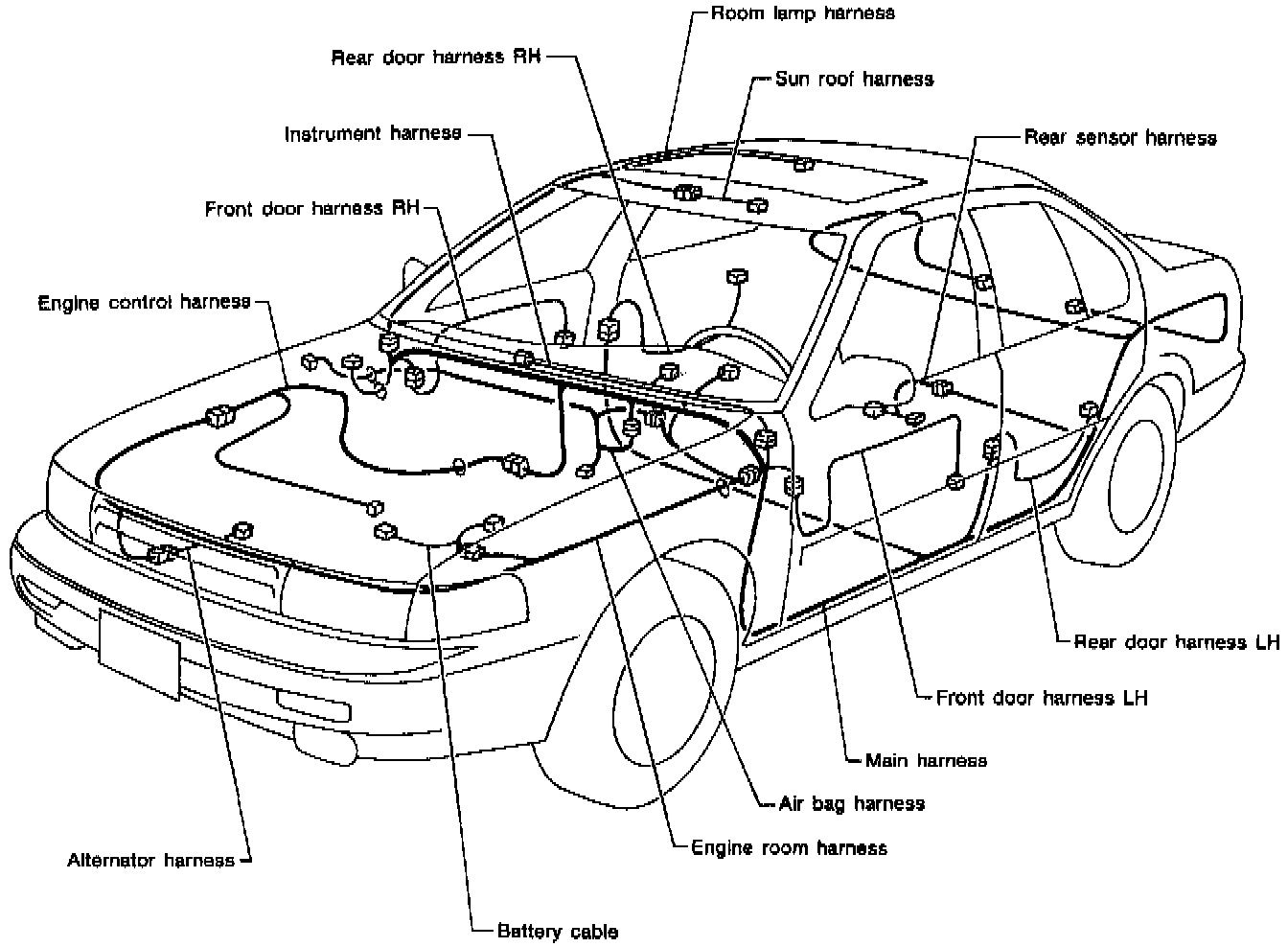 Room lamp harness
Rear door harness RH
Sun roof harness
Instrument harness
Rear sensor harness
Front door harness RH
Engine control harness
Rear door harness LH
Front door harness LH
Main harness
Air bag harness
Engine room harness
Alternator harness
Battery cable