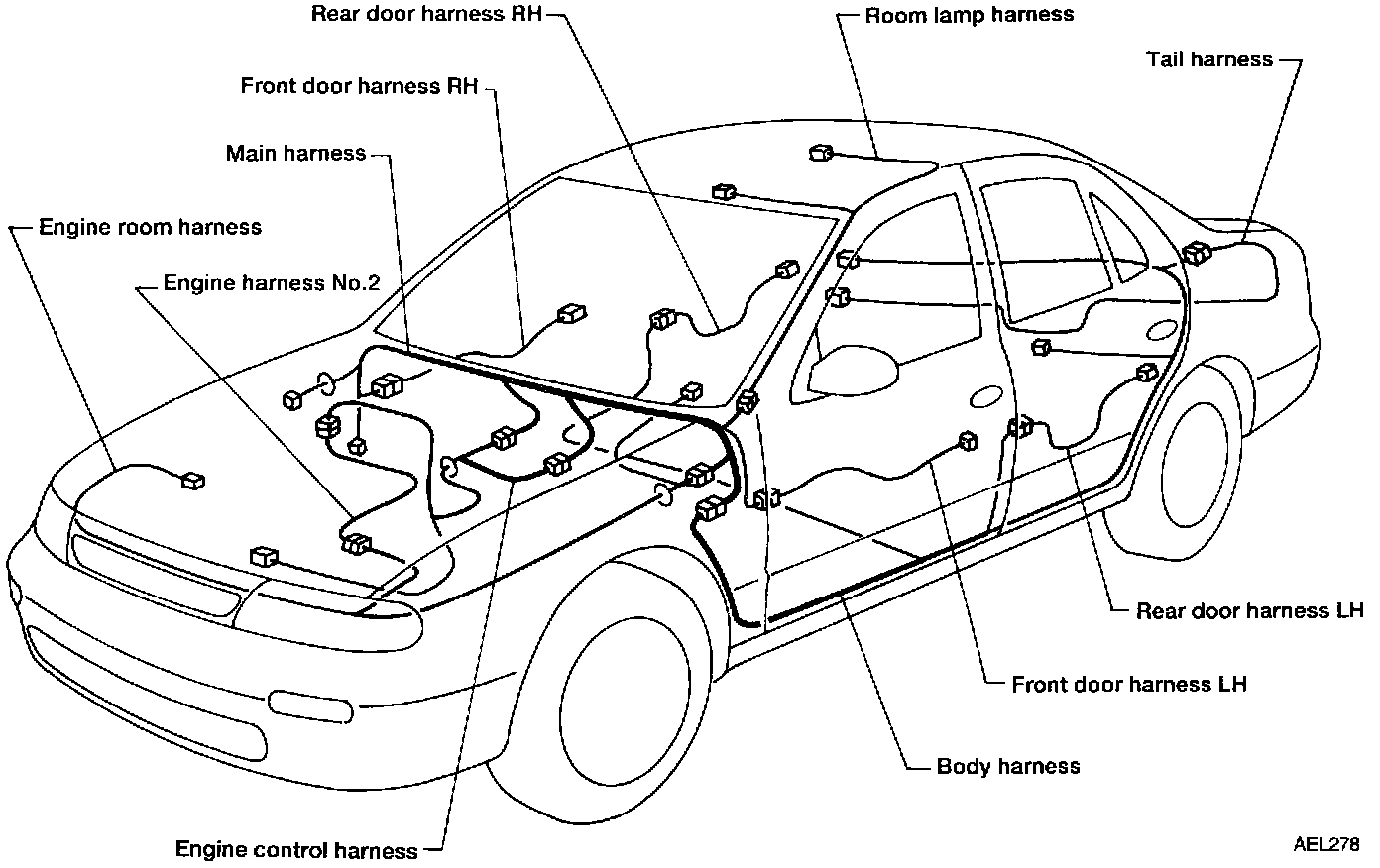 Rear door harness RH
Room lamp harness
Tail harness
Front door harness RH
Main harness
Engine room harness
Engine harness No.2
Rear door harness LH
Front door harness LH
Body harness
Engine control harness
AEL278