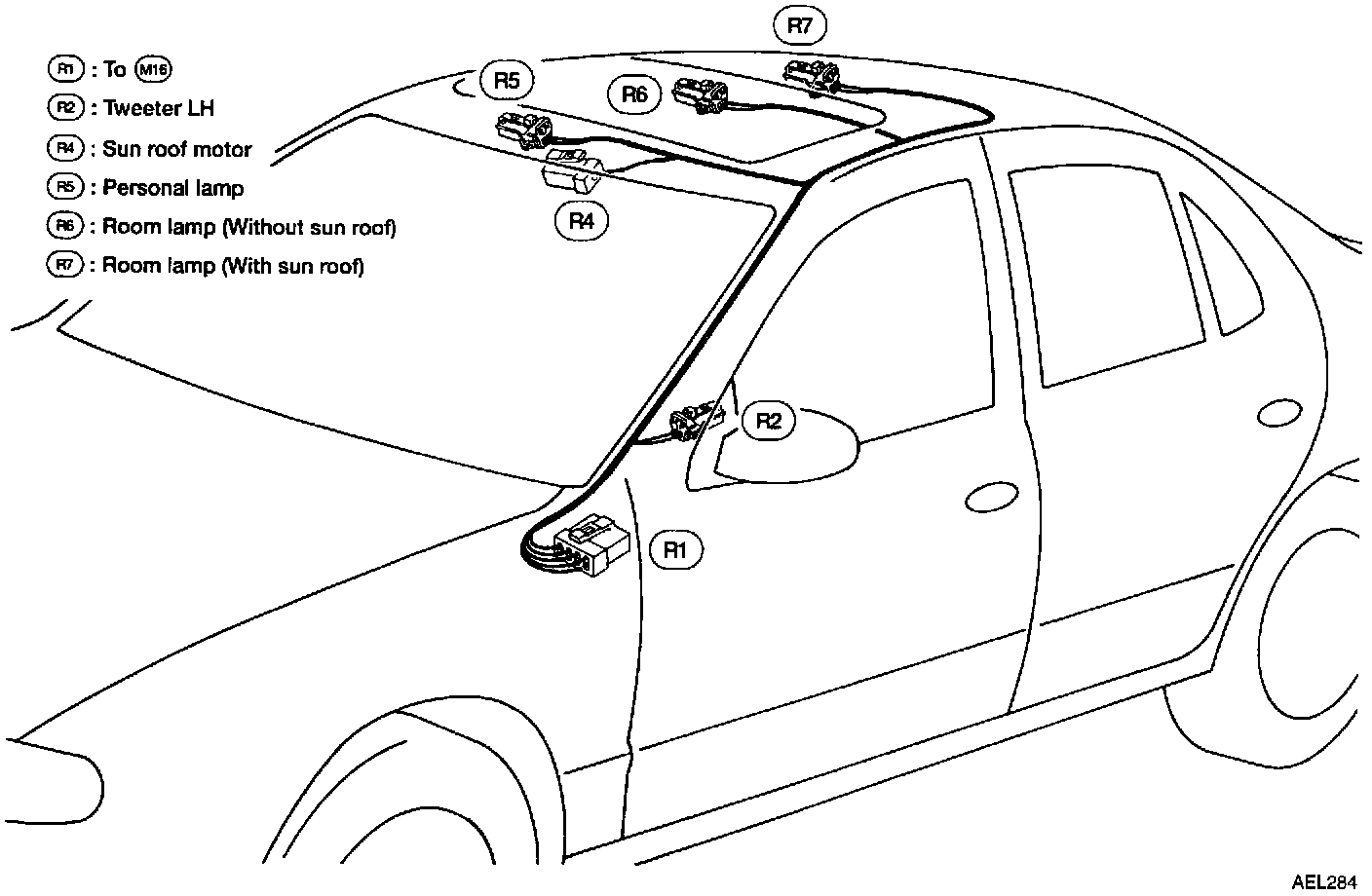 R1 : To M16
R2 : Tweeter LH
R4 : Sun roof motor
R5 : Personal lamp
R6 : Room lamp (Without sun roof)
R7 : Room lamp (With sun roof)

R7
R5
R6
R4
R2
R1

AEL284