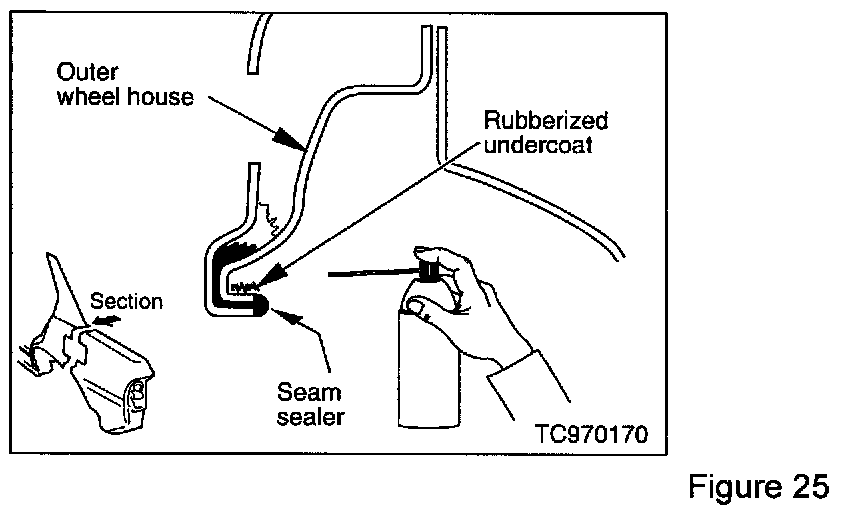 Outer wheel house

Rubberized undercoat

Section

Seam sealer

TC970170

Figure 25