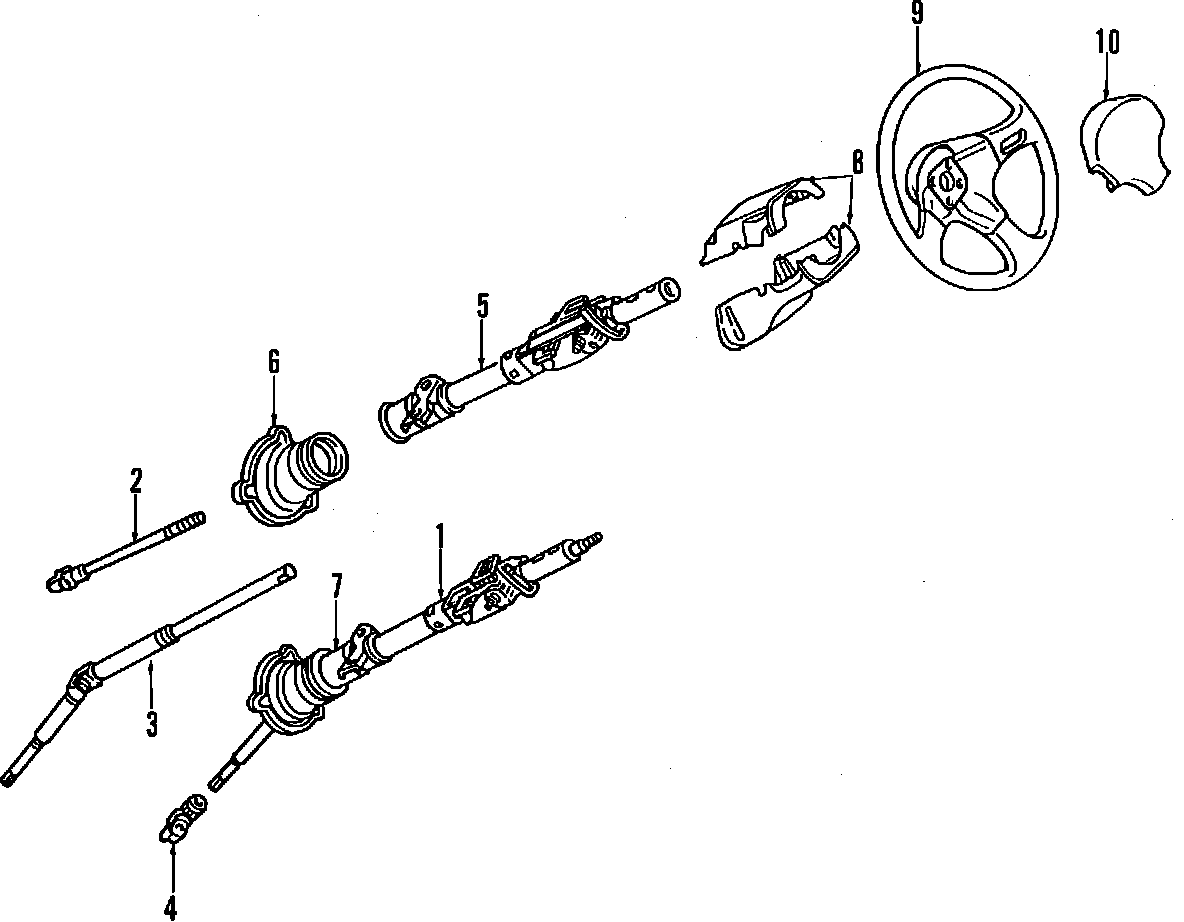 9
10
8
5
6
2
1
7
3
4