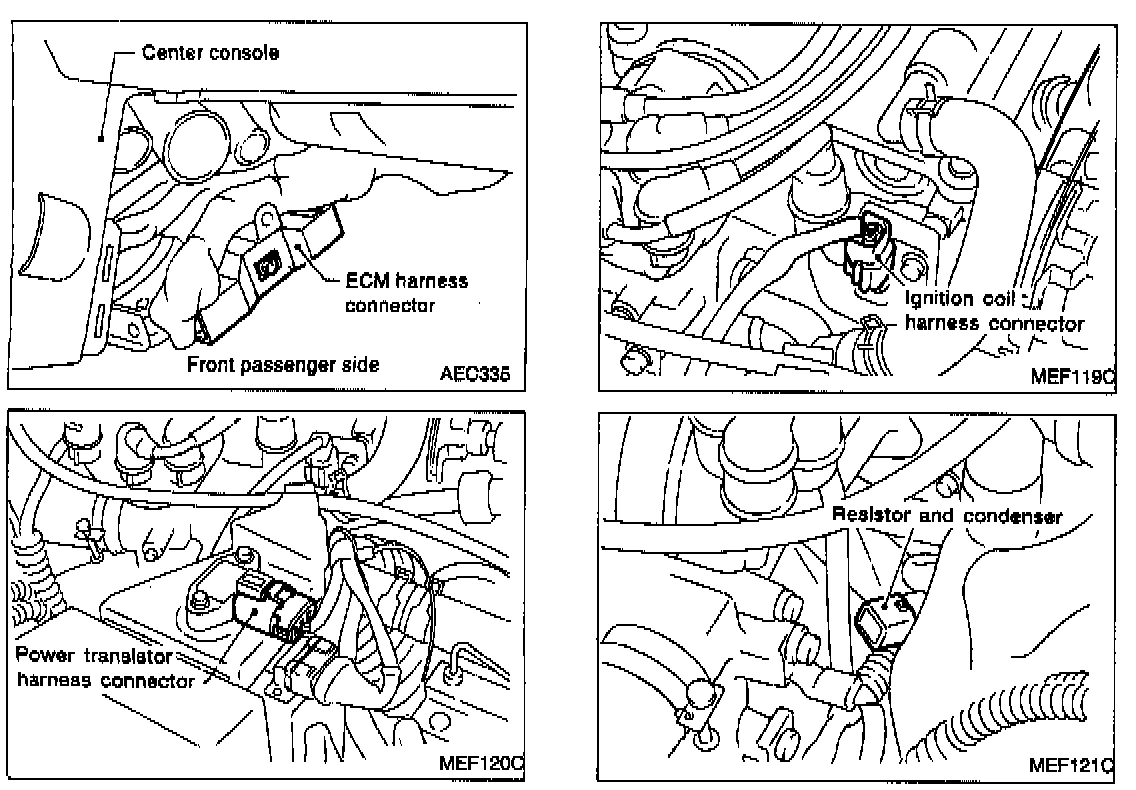 Center console

ECM harness connector

Front passenger side

AEC335

Ignition coil harness connector

MEF119C

Power translator harness connector

MEF120C

Resistor and condenser

MEF121C