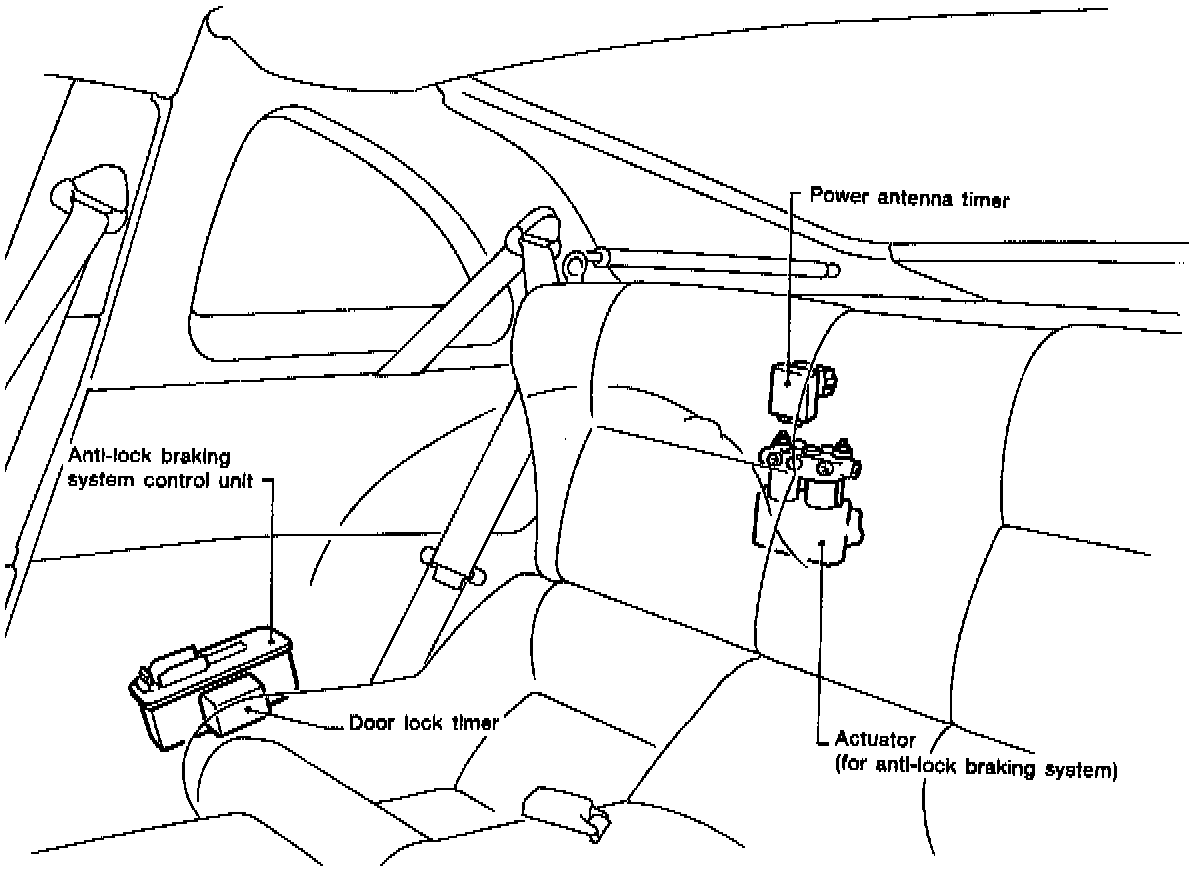 Power antenna timer

Anti-lock braking system control unit

Door lock timer

Actuator (for anti-lock braking system)