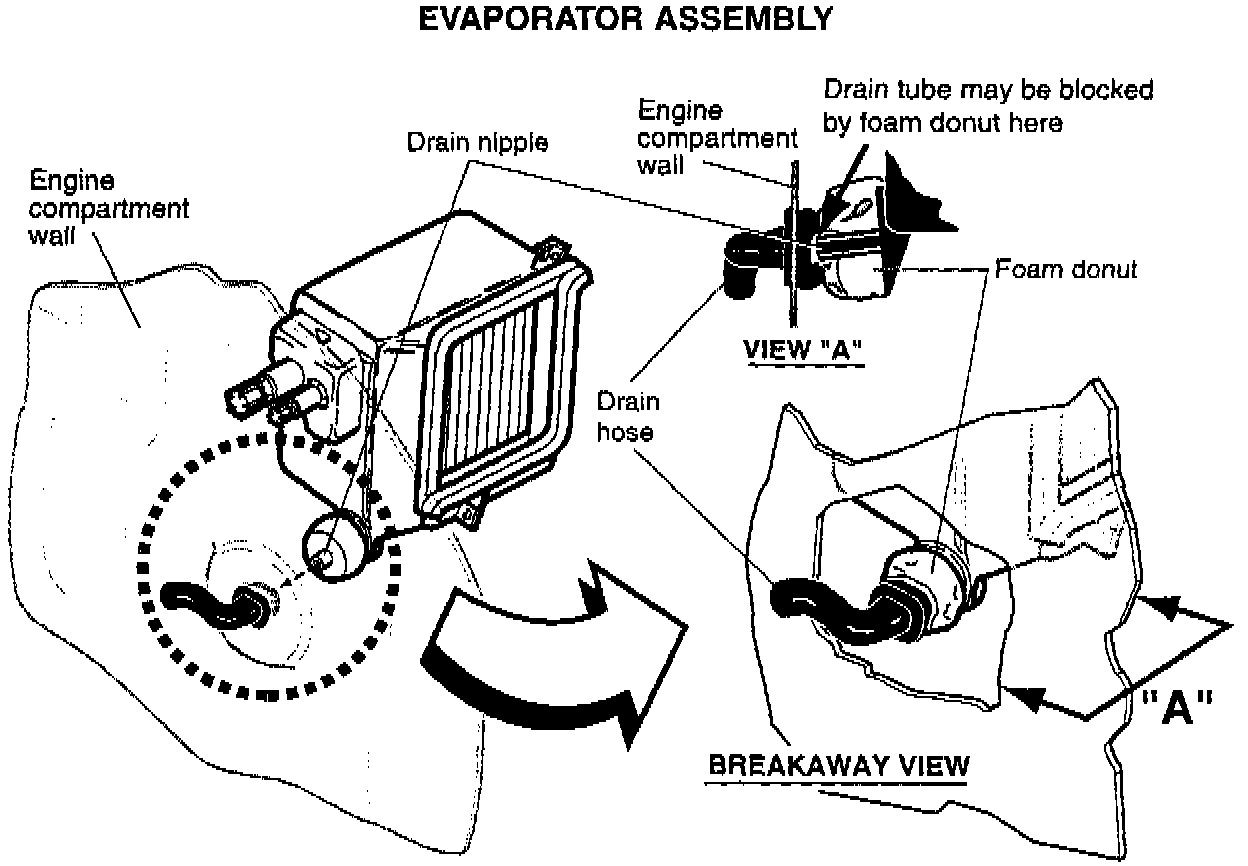 EVAPORATOR ASSEMBLY

Engine compartment wall

Drain nipple

Engine compartment wall

Drain tube may be blocked by foam donut here

Foam donut

VIEW "A"

Drain hose

"A"

BREAKAWAY VIEW