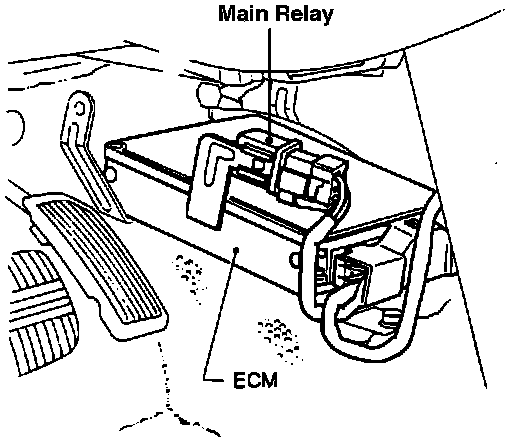 Main Relay

ECM