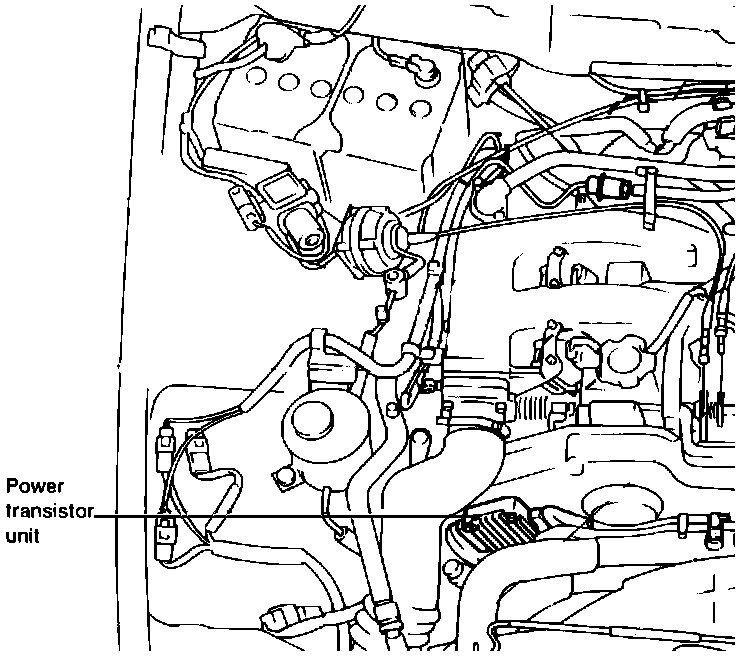 Power transistor unit