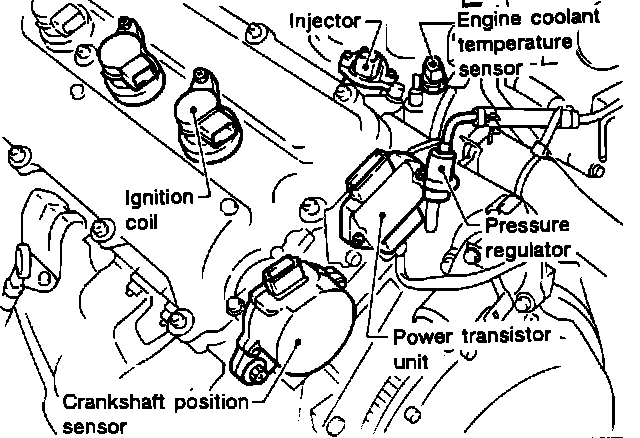 Injector

Engine coolant temperature sensor

Ignition coil

Pressure regulator

Power transistor unit

Crankshaft position sensor