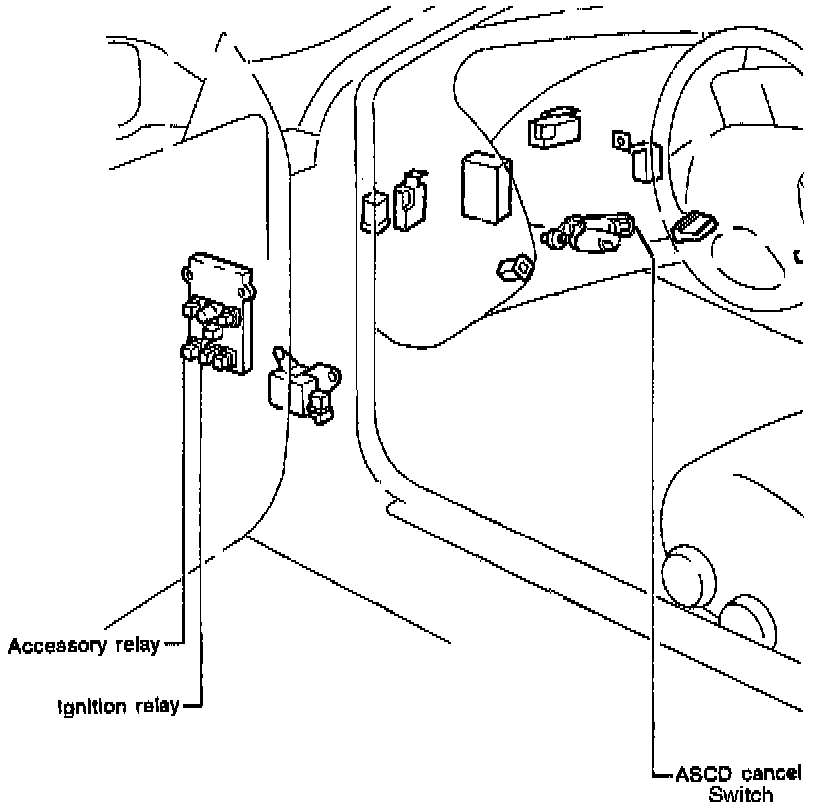 Accessory relay

Ignition relay

ASCD cancel Switch