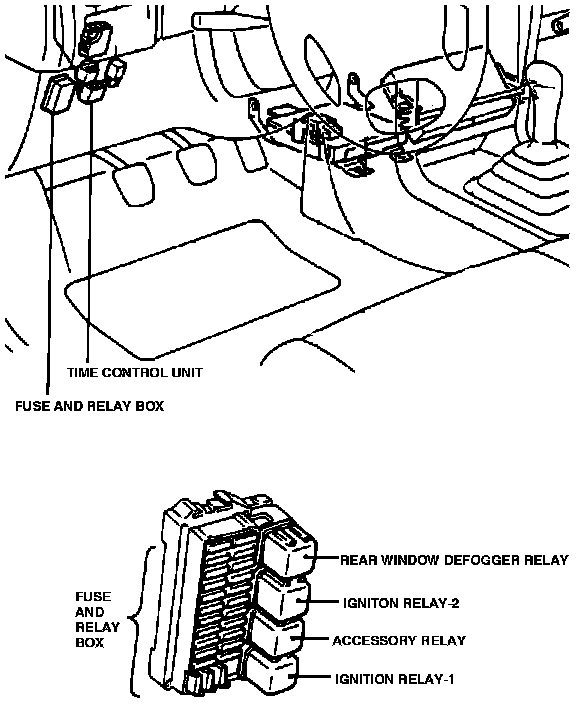 TIME CONTROL UNIT

FUSE AND RELAY BOX

FUSE AND RELAY BOX

REAR WINDOW DEFOGGER RELAY

IGNITON RELAY-2

ACCESSORY RELAY

IGNITION RELAY-1