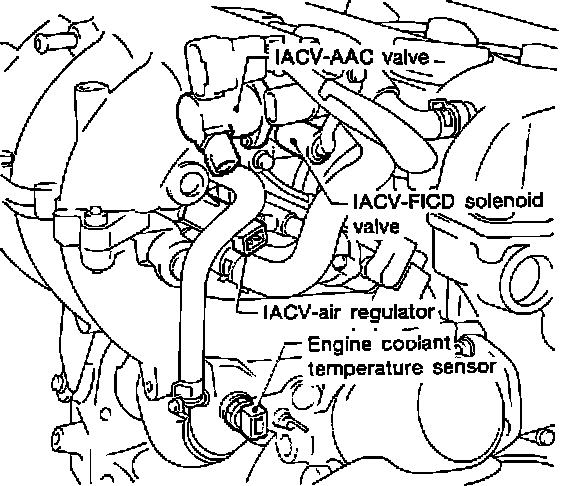 IACV-AAC valve

IACV-FICD solenoid valve

IACV-air regulator

Engine coolant temperature sensor