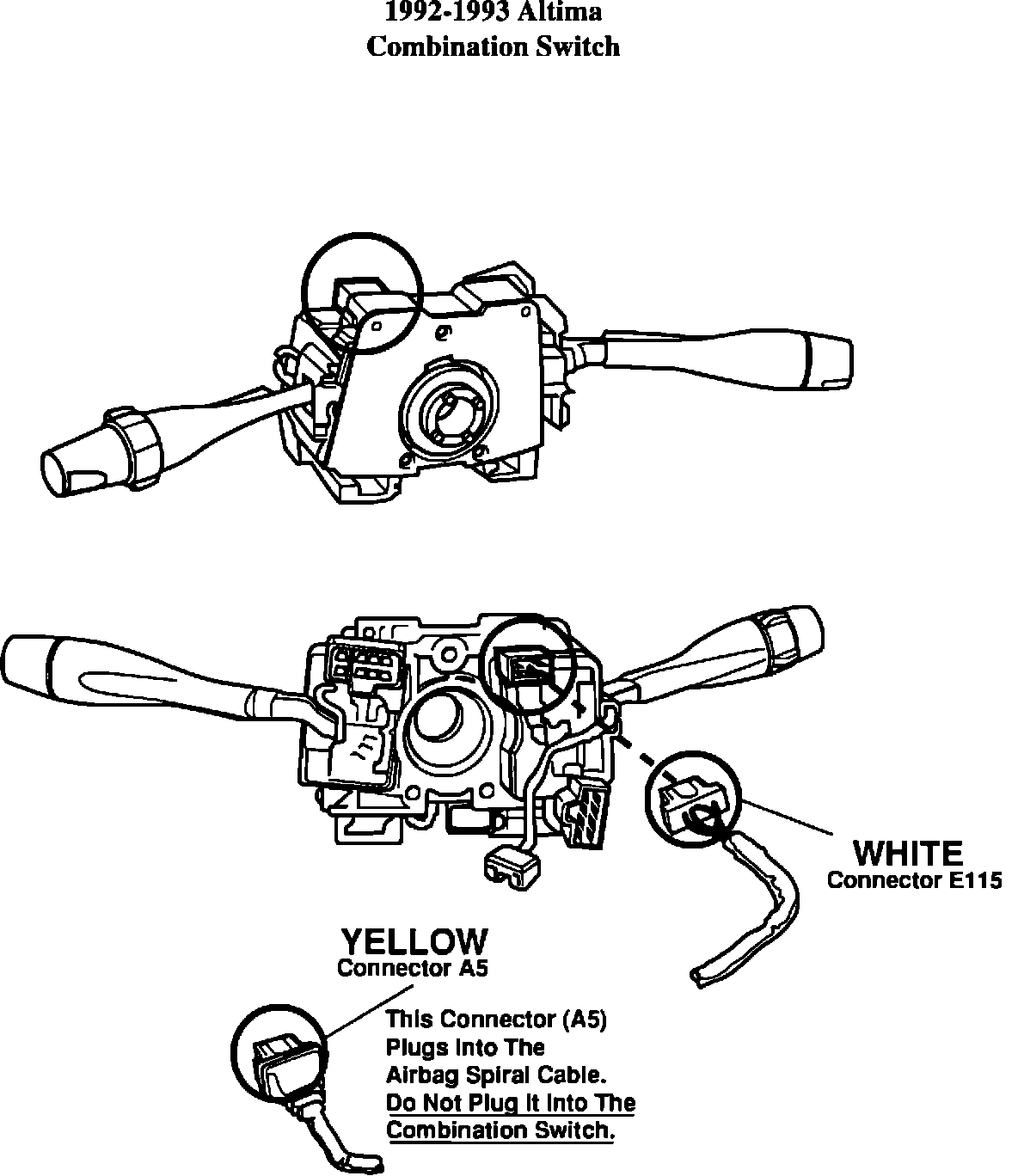 1992-1993 Altima
Combination Switch

WHITE
Connector E115

YELLOW
Connector A5

This Connector (A5) Plugs Into The Airbag Spiral Cable. Do Not Plug It Into The Combination Switch.