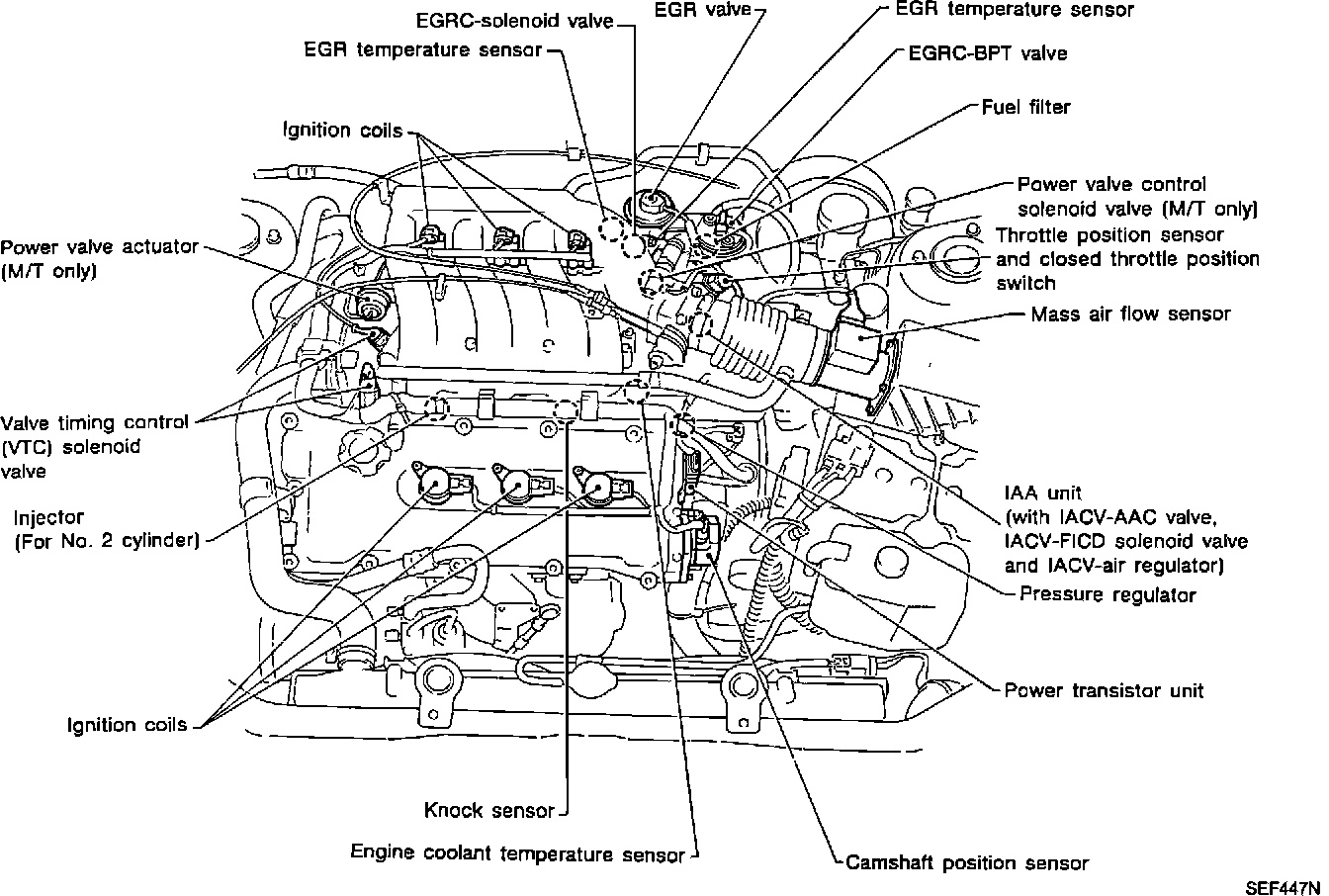 EGRC-solenoid valve
EGR valve
EGR temperature sensor
EGR temperature sensor
EGRC-BPT valve
Fuel filter
Ignition coils
Power valve control solenoid valve (M/T only)
Power valve actuator (M/T only)
Throttle position sensor and closed throttle position switch
Mass air flow sensor
Valve timing control (VTC) solenoid valve
Injector (For No. 2 cylinder)
IAA unit (with IACV-AAC valve, IACV-FICD solenoid valve and IACV-air regulator)
Pressure regulator
Power transistor unit
Ignition coils
Knock sensor
Engine coolant temperature sensor
Camshaft position sensor
SEF447N