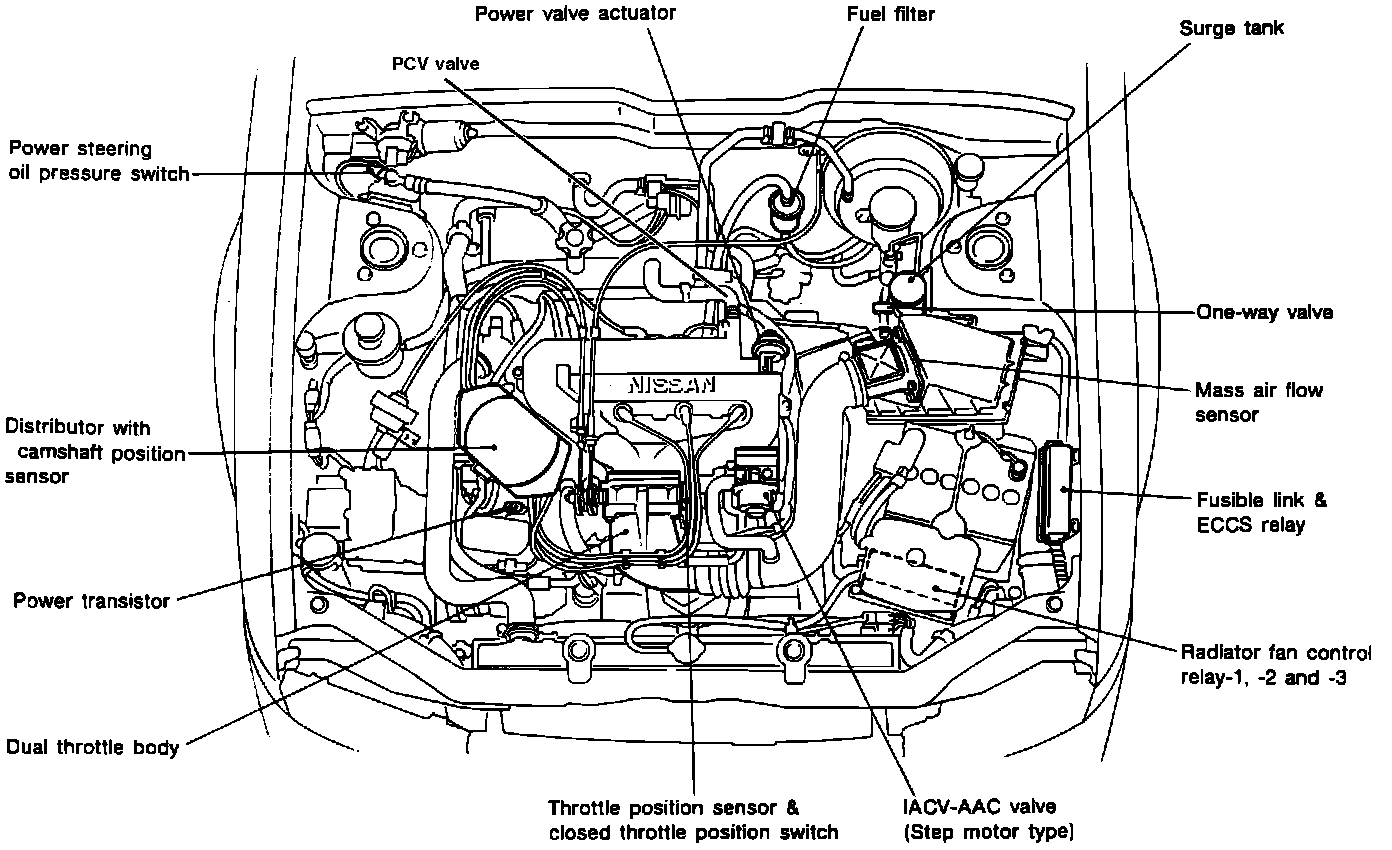 Power valve actuator

Fuel filter

Surge tank

PCV valve

Power steering oil pressure switch

One-way valve

NISSAN

Mass air flow sensor

Distributor with camshaft position sensor

Fusible link & ECCS relay

Power transistor

Radiator fan control relay-1, -2 and -3

Dual throttle body

Throttle position sensor & closed throttle position switch

IACV-AAC valve (Step motor type)