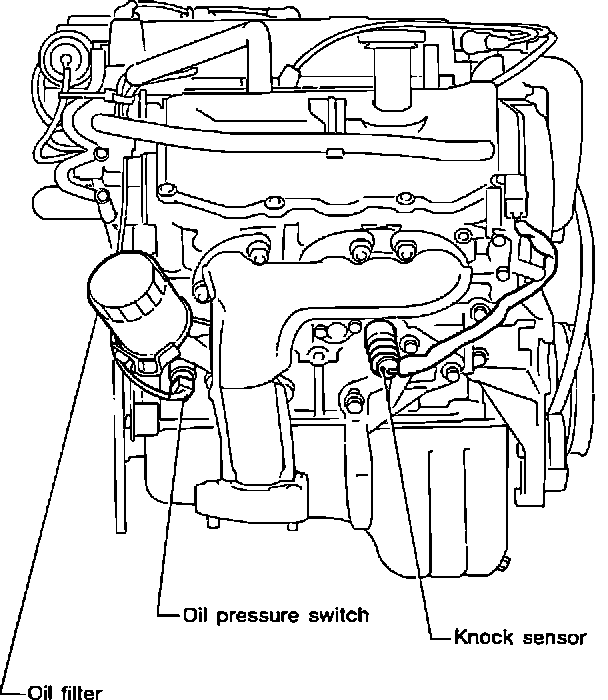 Oil pressure switch

Knock sensor

Oil filter