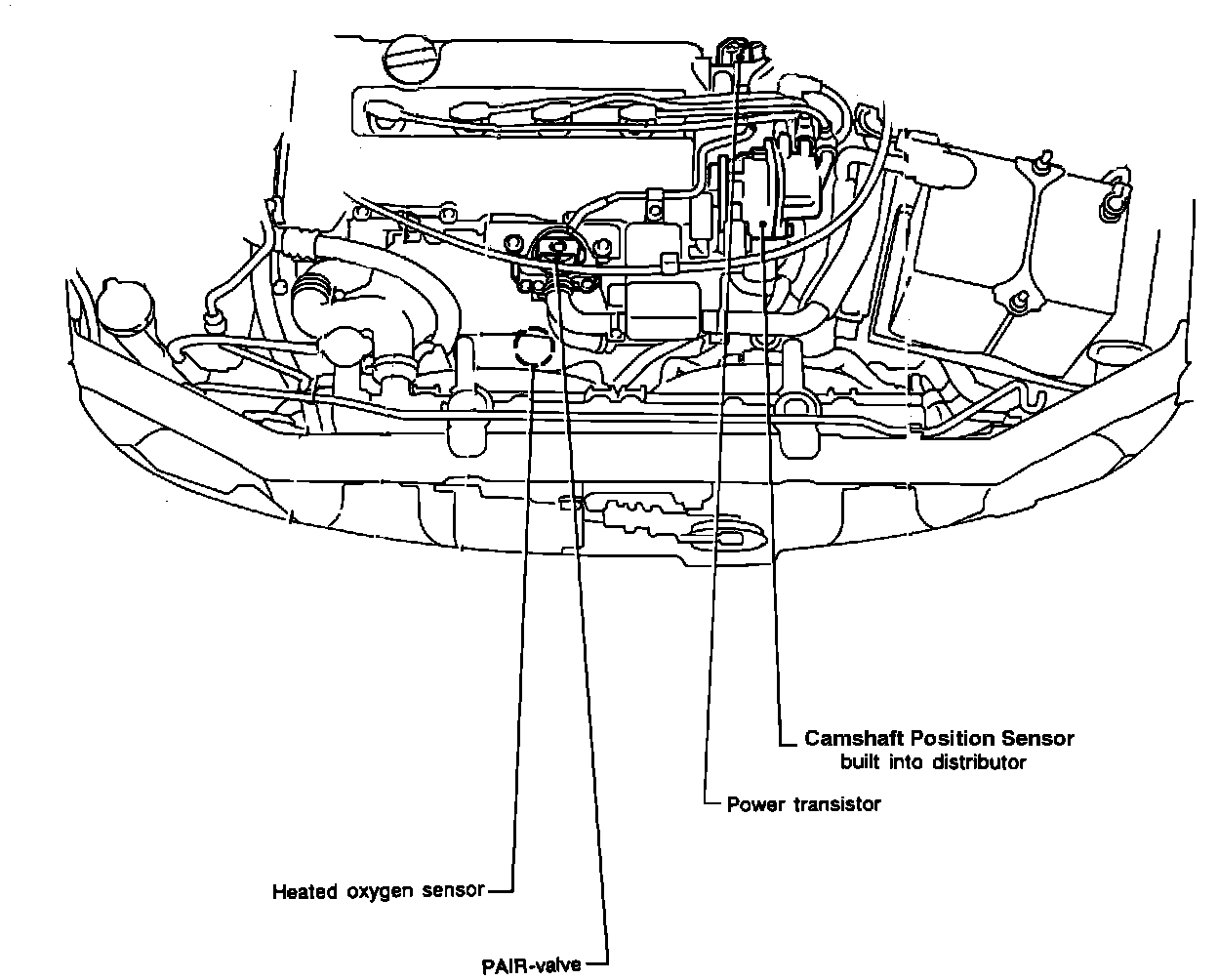 Camshaft Position Sensor
built into distributor

Power transistor

Heated oxygen sensor

PAIR-valve