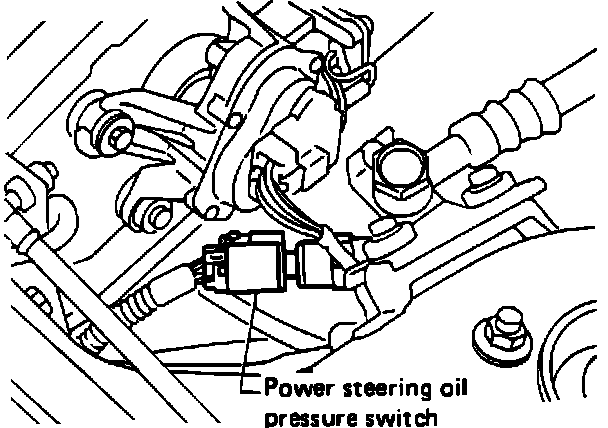 Power steering oil pressure switch