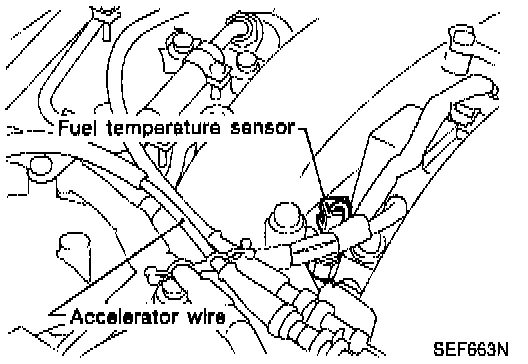 Fuel temperature sensor

Accelerator wire

SEF663N