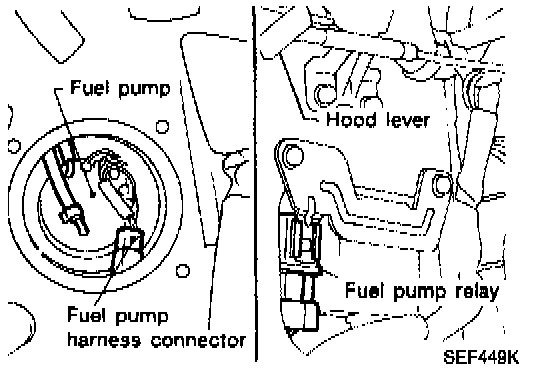 Fuel pump

Fuel pump harness connector

Hood lever

Fuel pump relay

SEF449K