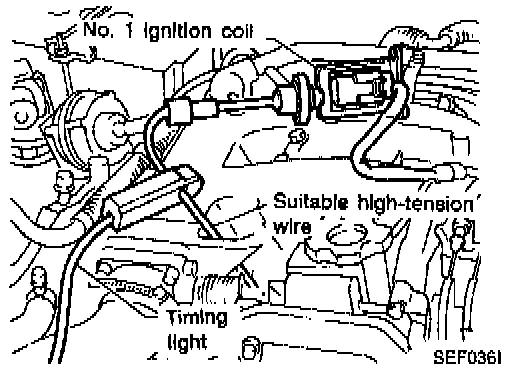 No. 1 ignition coil

Suitable high-tension wire

Timing light

SEF036I