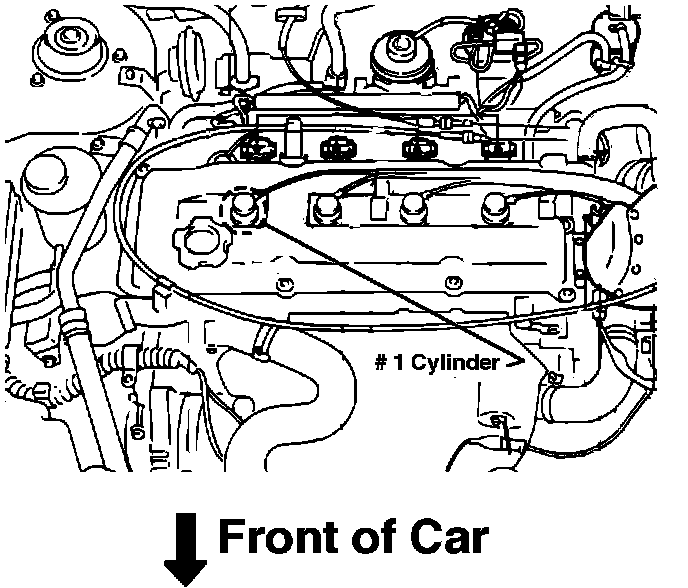 # 1 Cylinder

Front of Car