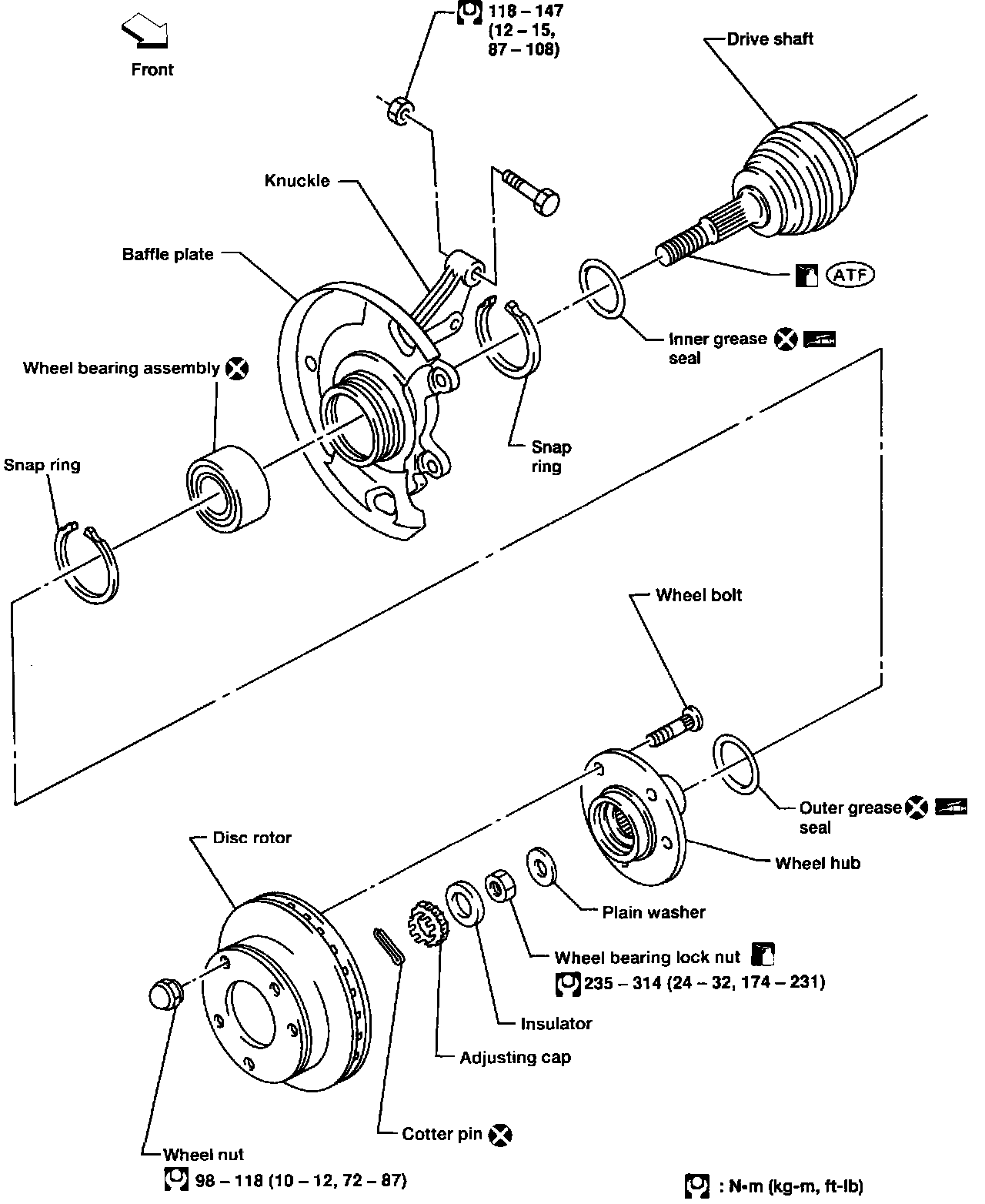 Front

118 – 147 (12 – 15, 87 – 108)

Drive shaft

Knuckle

Baffle plate

ATF

Inner grease seal

Wheel bearing assembly

Snap ring

Snap ring

Wheel bolt

Outer grease seal

Wheel hub

Disc rotor

Plain washer

Wheel bearing lock nut

235 – 314 (24 – 32, 174 – 231)

Insulator

Adjusting cap

Cotter pin

Wheel nut

98 – 118 (10 – 12, 72 – 87)

: N•m (kg-m, ft-lb)