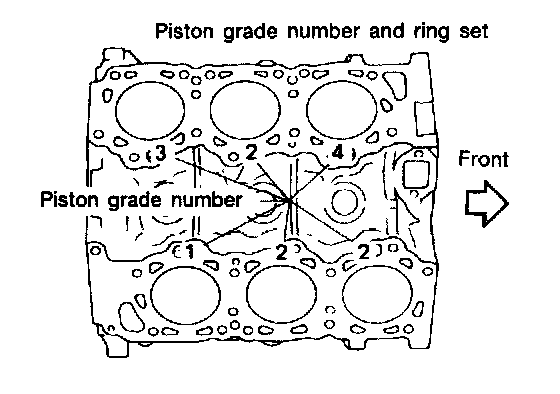 Piston grade number and ring set

3
2
4

Front

Piston grade number

1
2
2