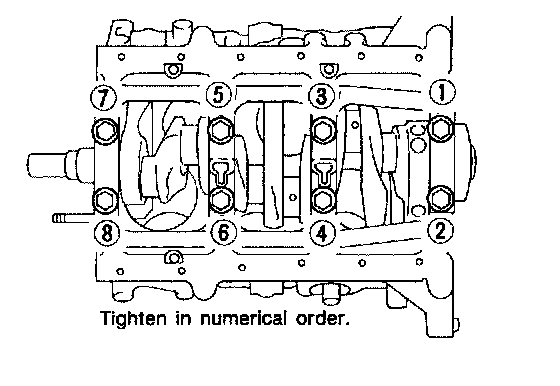 7
5
3
1
8
6
4
2
Tighten in numerical order.