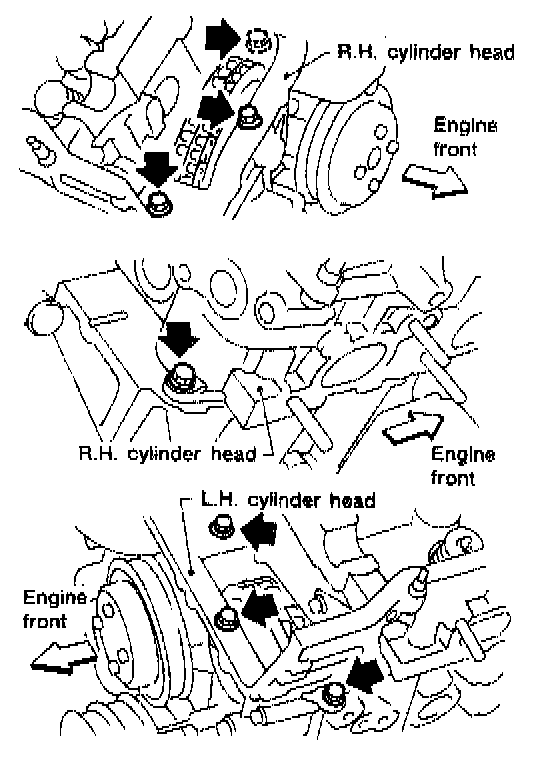 R.H. cylinder head

Engine front

R.H. cylinder head

Engine front

L.H. cylinder head

Engine front