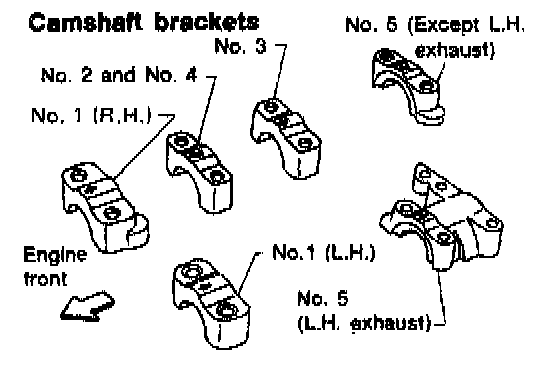 Camshaft brackets

No. 5 (Except L.H. exhaust)

No. 3

No. 2 and No. 4

No. 1 (R.H.)

Engine front

No.1 (L.H.)

No. 5 (L.H. exhaust)