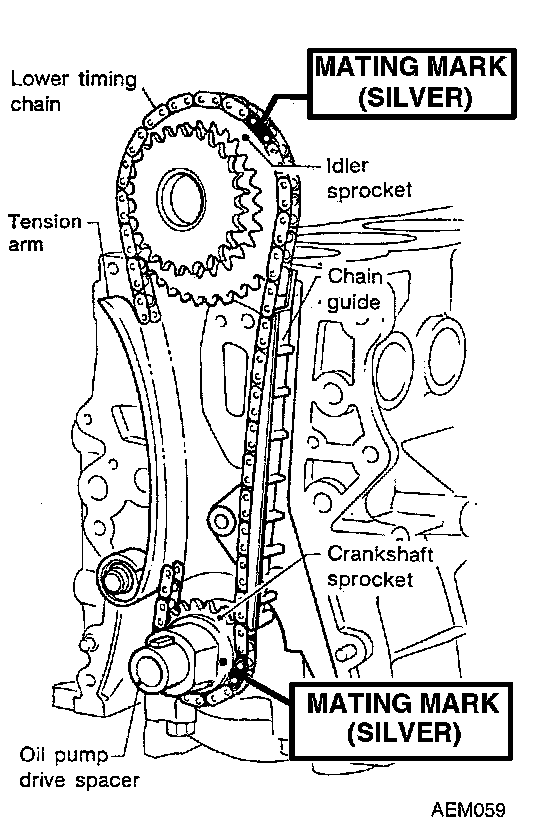 Lower timing chain

MATING MARK (SILVER)

Idler sprocket

Tension arm

Chain guide

Crankshaft sprocket

MATING MARK (SILVER)

Oil pump drive spacer

AEM059