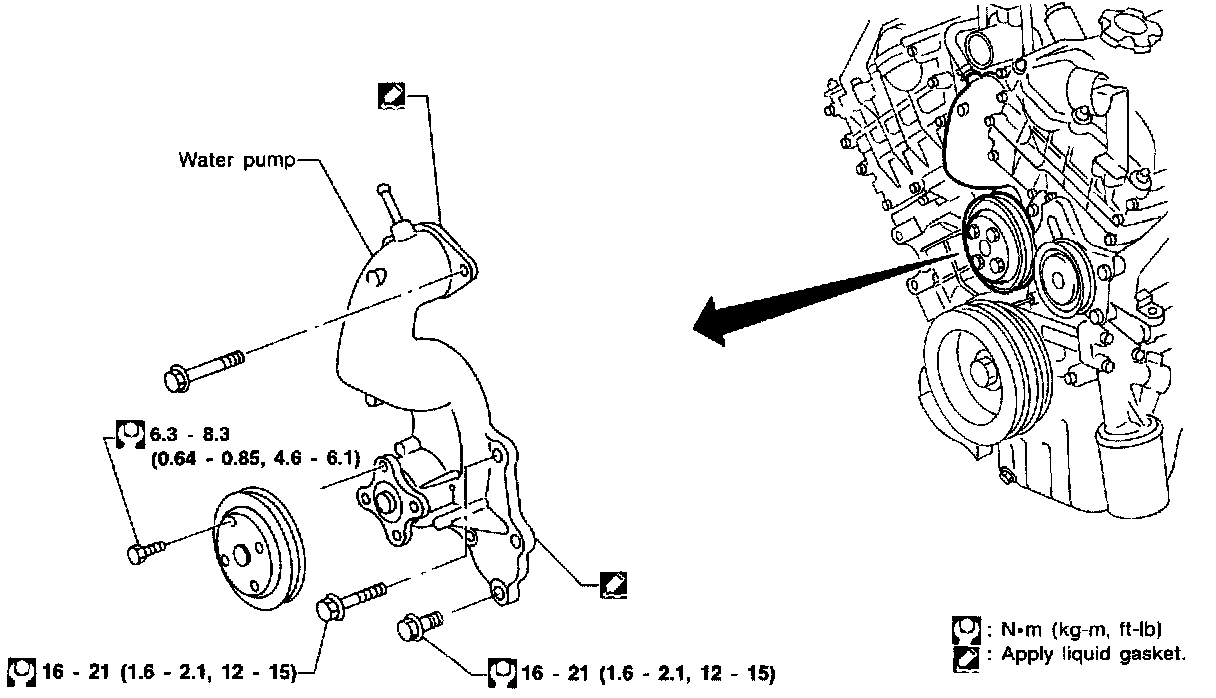 Water pump

6.3 - 8.3
(0.64 - 0.85, 4.6 - 6.1)

16 - 21 (1.6 - 2.1, 12 - 15)

16 - 21 (1.6 - 2.1, 12 - 15)

: N•m (kg-m, ft-lb)
: Apply liquid gasket.