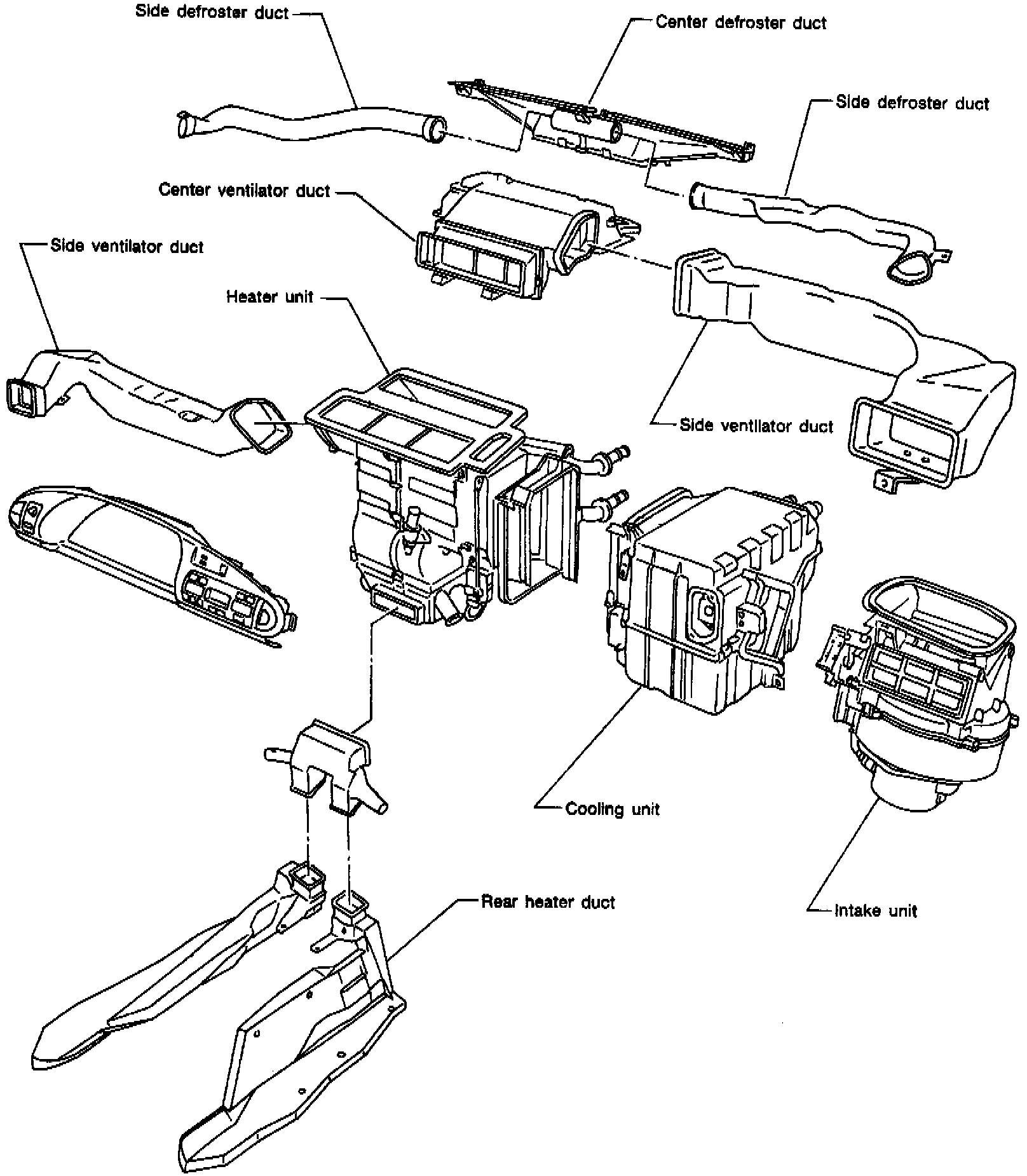 Side defroster duct
Center defroster duct
Side defroster duct
Center ventilator duct
Side ventilator duct
Heater unit
Side ventilator duct
Cooling unit
Rear heater duct
Intake unit