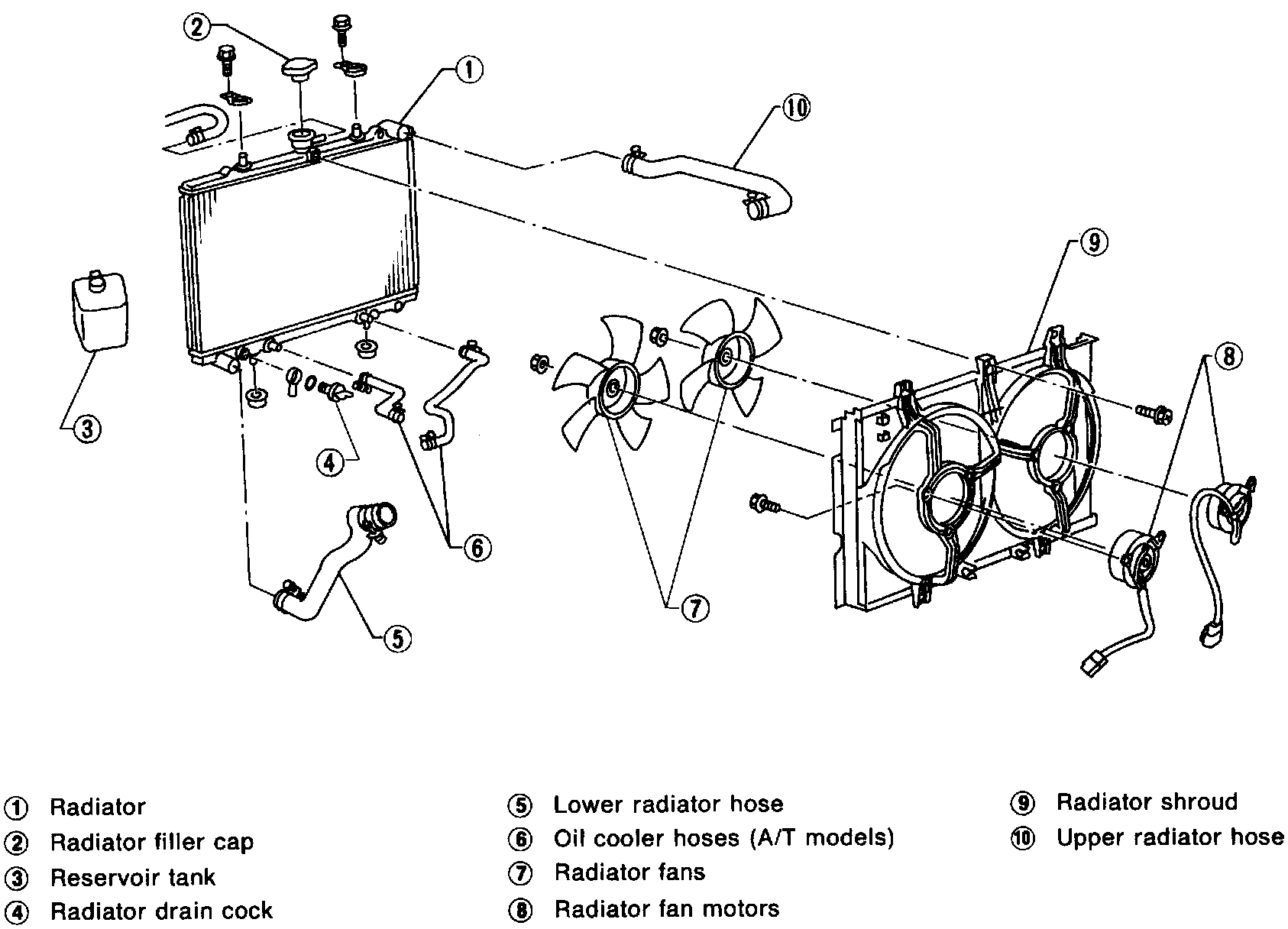 2
1
10
9
3
8
4
6
7
5

① Radiator
② Radiator filler cap
③ Reservoir tank
④ Radiator drain cock

⑤ Lower radiator hose
⑥ Oil cooler hoses (A/T models)
⑦ Radiator fans
⑧ Radiator fan motors

⑨ Radiator shroud
⑩ Upper radiator hose