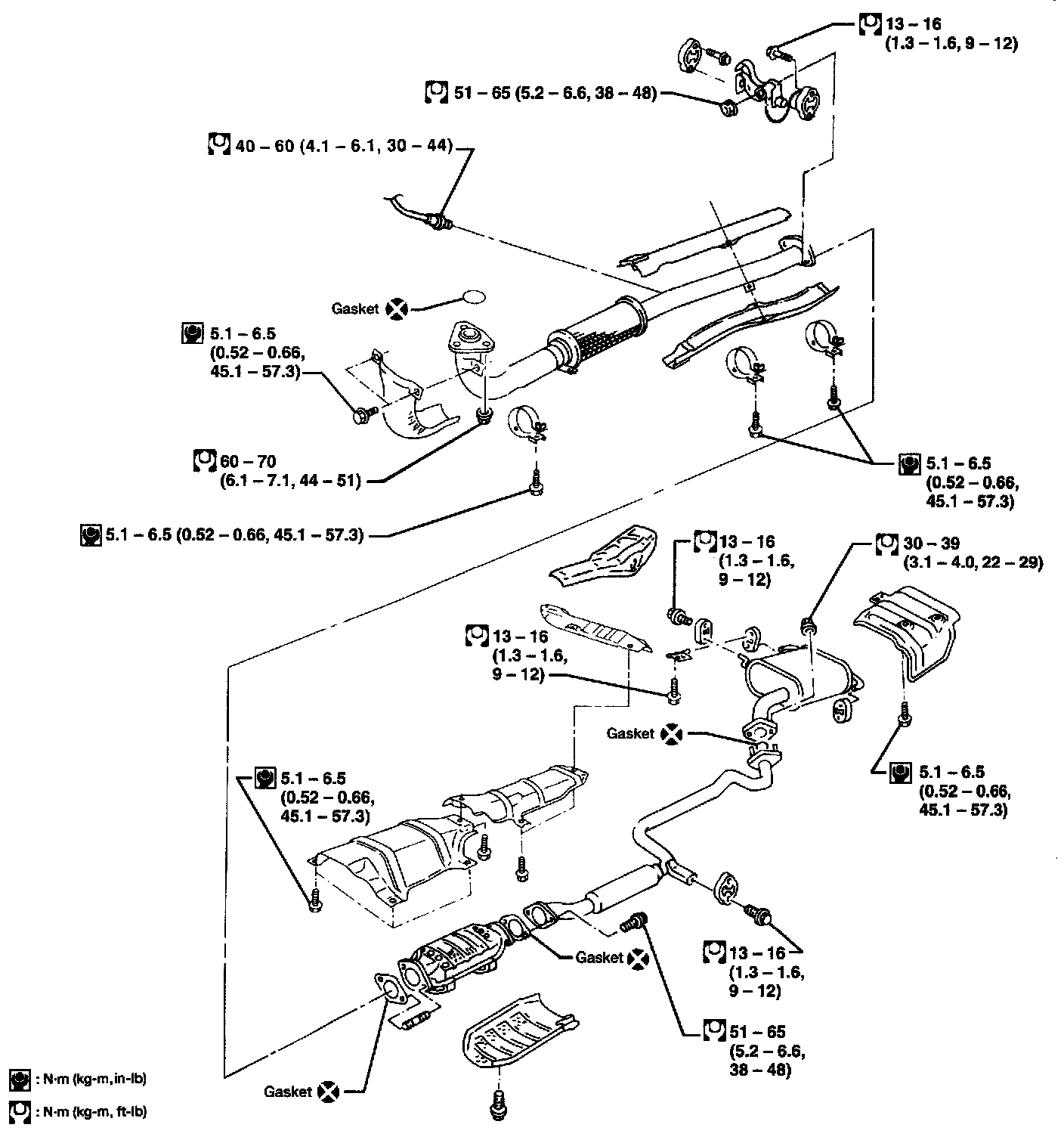 13 – 16 (1.3 – 1.6, 9 – 12)

51 – 65 (5.2 – 6.6, 38 – 48)

40 – 60 (4.1 – 6.1, 30 – 44)

Gasket

5.1 – 6.5 (0.52 – 0.66, 45.1 – 57.3)

60 – 70 (6.1 – 7.1, 44 – 51)

5.1 – 6.5 (0.52 – 0.66, 45.1 – 57.3)

5.1 – 6.5 (0.52 – 0.66, 45.1 – 57.3)

13 – 16 (1.3 – 1.6, 9 – 12)

30 – 39 (3.1 – 4.0, 22 – 29)

13 – 16 (1.3 – 1.6, 9 – 12)

Gasket

5.1 – 6.5 (0.52 – 0.66, 45.1 – 57.3)

5.1 – 6.5 (0.52 – 0.66, 45.1 – 57.3)

Gasket

13 – 16 (1.3 – 1.6, 9 – 12)

51 – 65 (5.2 – 6.6, 38 – 48)

Gasket

: N·m (kg-m, in-lb)

: N·m (kg-m, ft-lb)