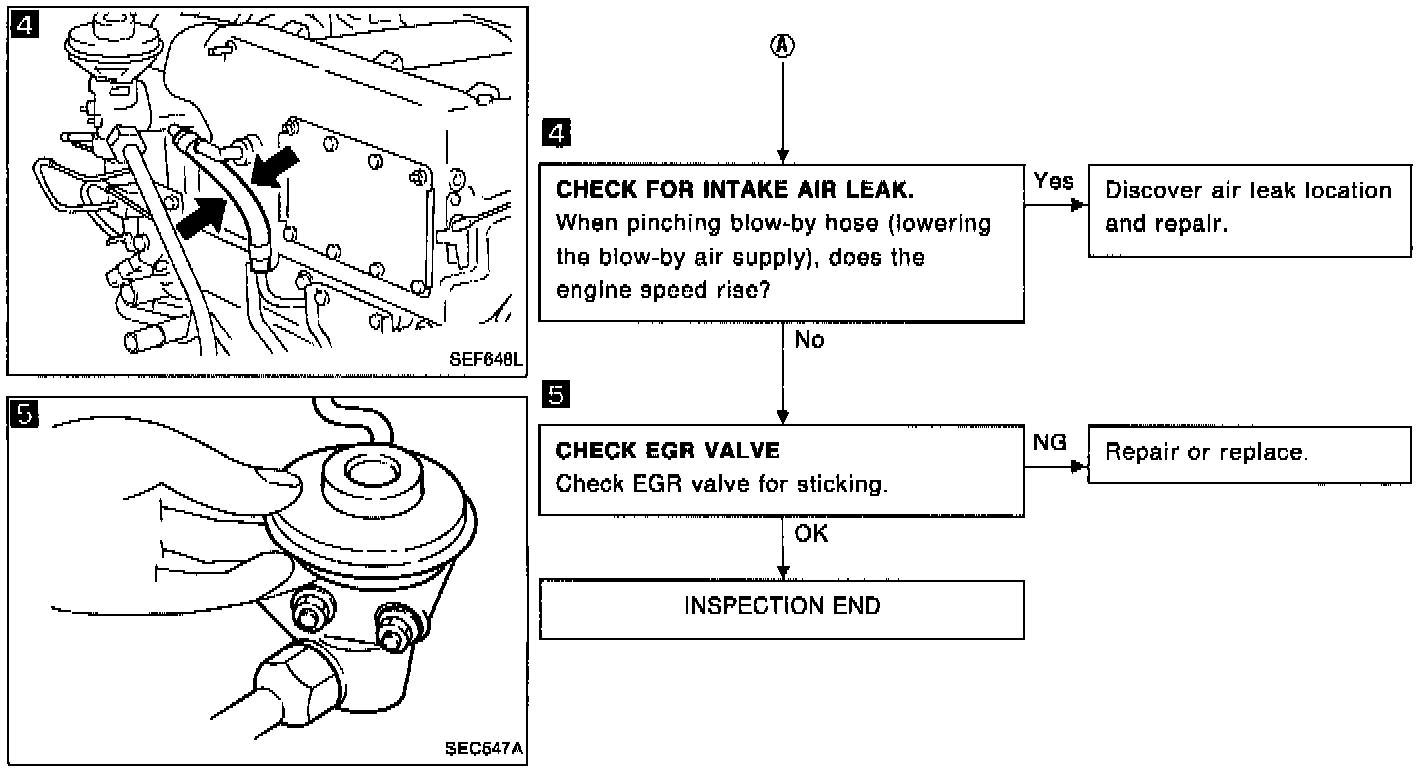 4

SEF648L

5

SEC647A

Ⓐ

4

CHECK FOR INTAKE AIR LEAK.
When pinching blow-by hose (lowering the blow-by air supply), does the engine speed rise?

Yes

Discover air leak location and repair.

No

5

CHECK EGR VALVE
Check EGR valve for sticking.

NG

Repair or replace.

OK

INSPECTION END