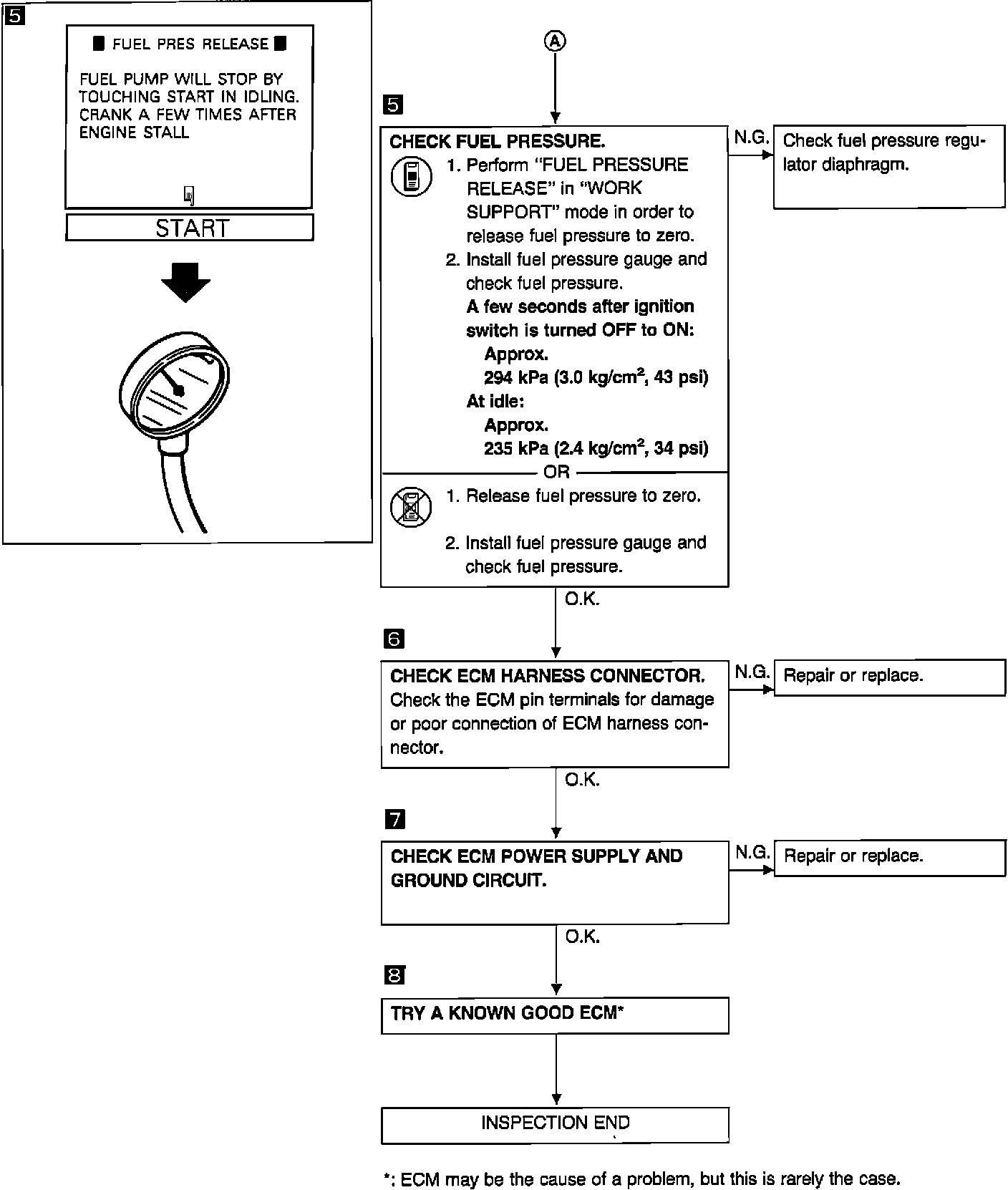 5

FUEL PRES RELEASE

FUEL PUMP WILL STOP BY TOUCHING START IN IDLING. CRANK A FEW TIMES AFTER ENGINE STALL

START

A

5

CHECK FUEL PRESSURE.
1. Perform "FUEL PRESSURE RELEASE" in "WORK SUPPORT" mode in order to release fuel pressure to zero.
2. Install fuel pressure gauge and check fuel pressure.
A few seconds after ignition switch is turned OFF to ON:
Approx.
294 kPa (3.0 kg/cm$^2$, 43 psi)
At idle:
Approx.
235 kPa (2.4 kg/cm$^2$, 34 psi)

OR

1. Release fuel pressure to zero.
2. Install fuel pressure gauge and check fuel pressure.

N.G.

Check fuel pressure regulator diaphragm.

O.K.

6

CHECK ECM HARNESS CONNECTOR.
Check the ECM pin terminals for damage or poor connection of ECM harness connector.

N.G.

Repair or replace.

O.K.

7

CHECK ECM POWER SUPPLY AND GROUND CIRCUIT.

N.G.

Repair or replace.

O.K.

8

TRY A KNOWN GOOD ECM*

INSPECTION END

*: ECM may be the cause of a problem, but this is rarely the case.